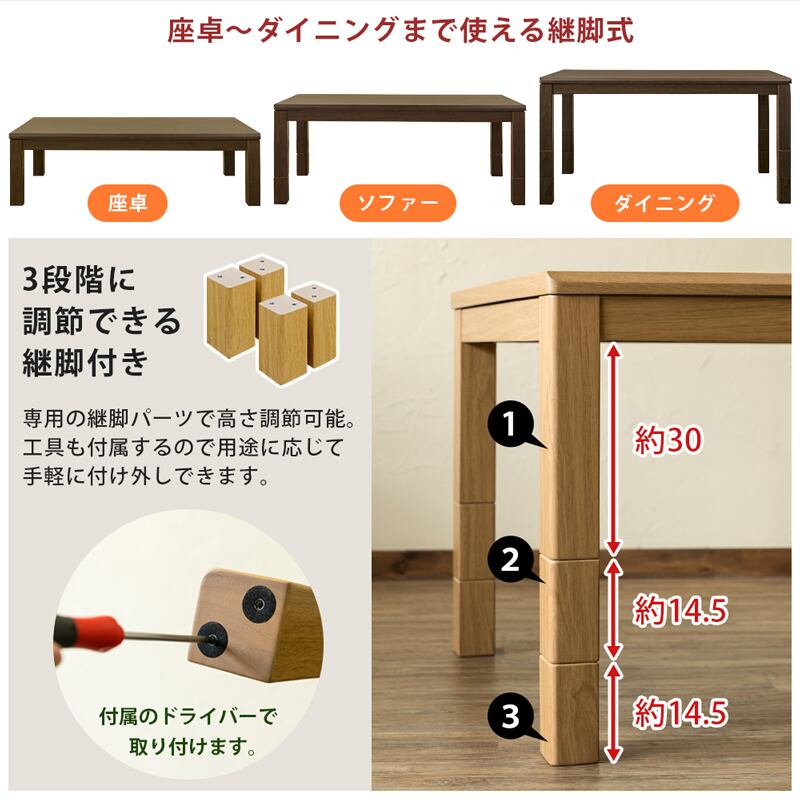 座卓〜ダイニングまで使える継脚式

座卓

ソファー

ダイニング

3段階に調節できる継脚付き

専用の継脚パーツで高さ調節可能。工具も付属するので用途に応じて手軽に付け外しできます。

付属のドライバーで取り付けます。

1

約30

2

約14.5

3

約14.5