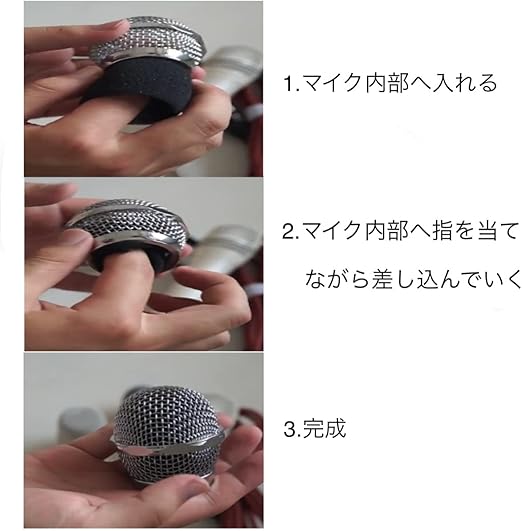 1.マイク内部へ入れる

2.マイク内部へ指を当てながら差し込んでいく

3.完成