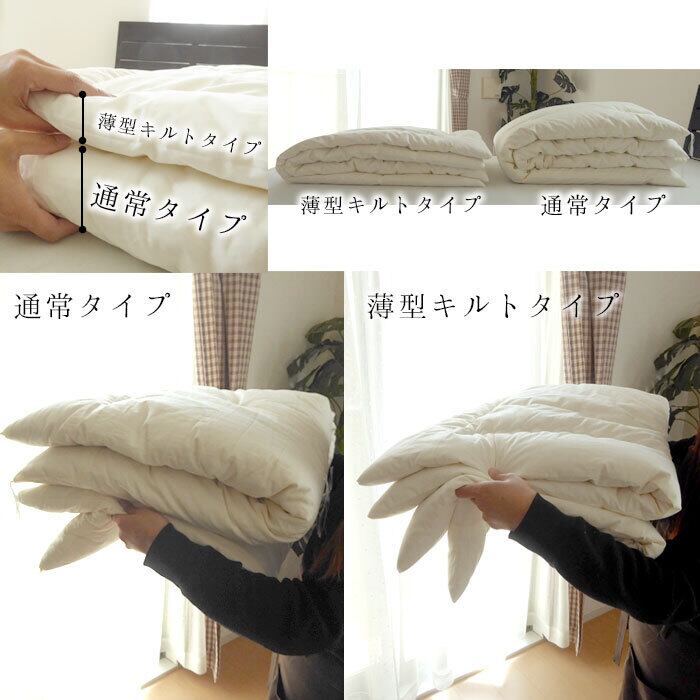 薄型キルトタイプ
通常タイプ

薄型キルトタイプ
通常タイプ

通常タイプ

薄型キルトタイプ