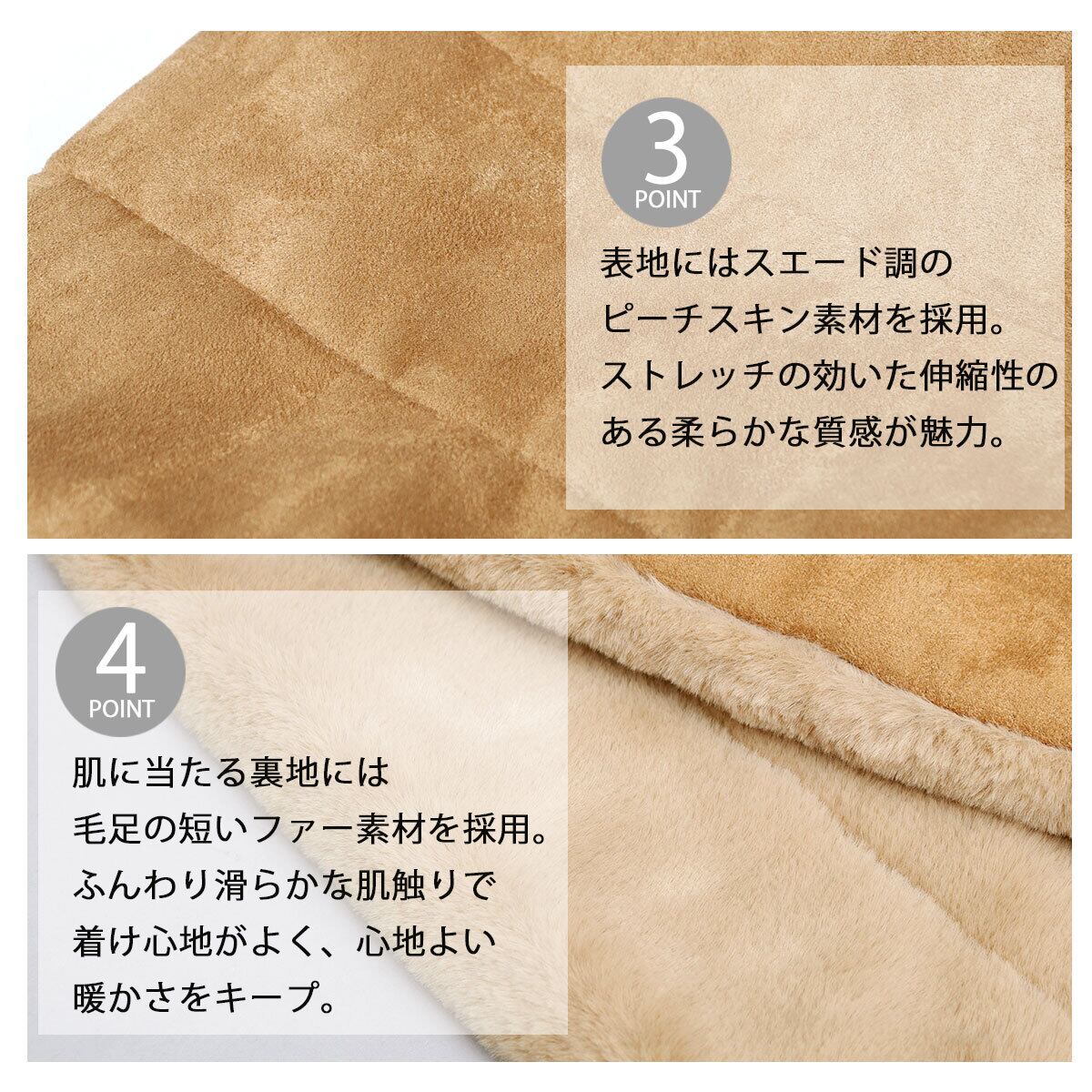 3
POINT

表地にはスエード調のピーチスキン素材を採用。ストレッチの効いた伸縮性のある柔らかな質感が魅力。

4
POINT

肌に当たる裏地には毛足の短いファー素材を採用。ふんわり滑らかな肌触りで着け心地がよく、心地よい暖かさをキープ。