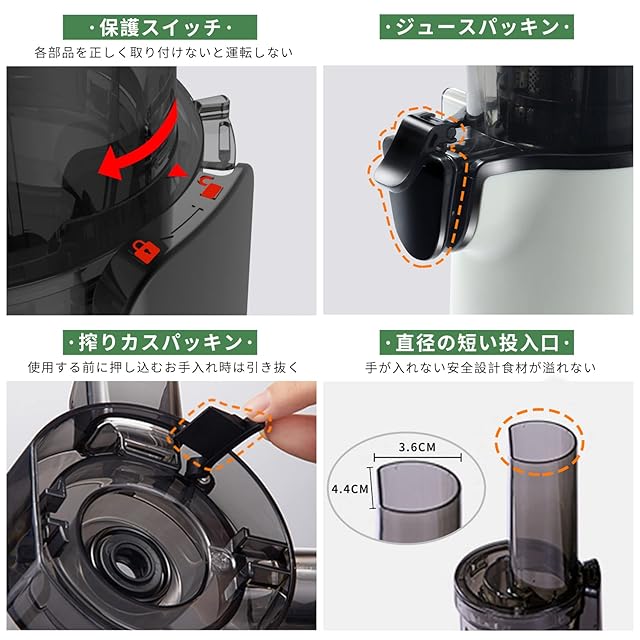 ·保護スイッチ·
各部品を正しく取り付けないと運転しない

·ジュースパッキン·

·搾りカスパッキン·
使用する前に押し込むお手入れ時は引き抜く

·直径の短い投入口·
手が入れない安全設計食材が溢れない

3.6CM
4.4CM