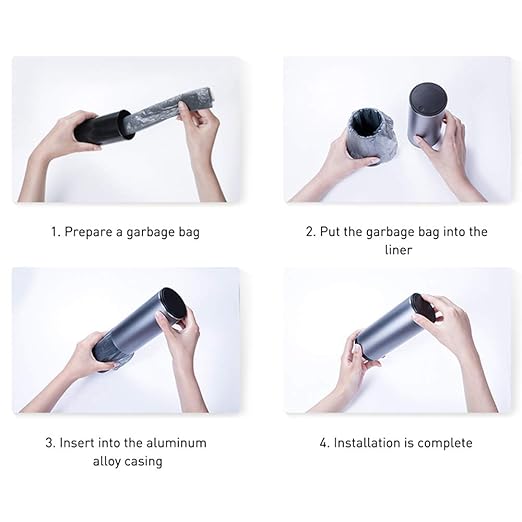 1. Prepare a garbage bag

2. Put the garbage bag into the liner

3. Insert into the aluminum alloy casing

4. Installation is complete