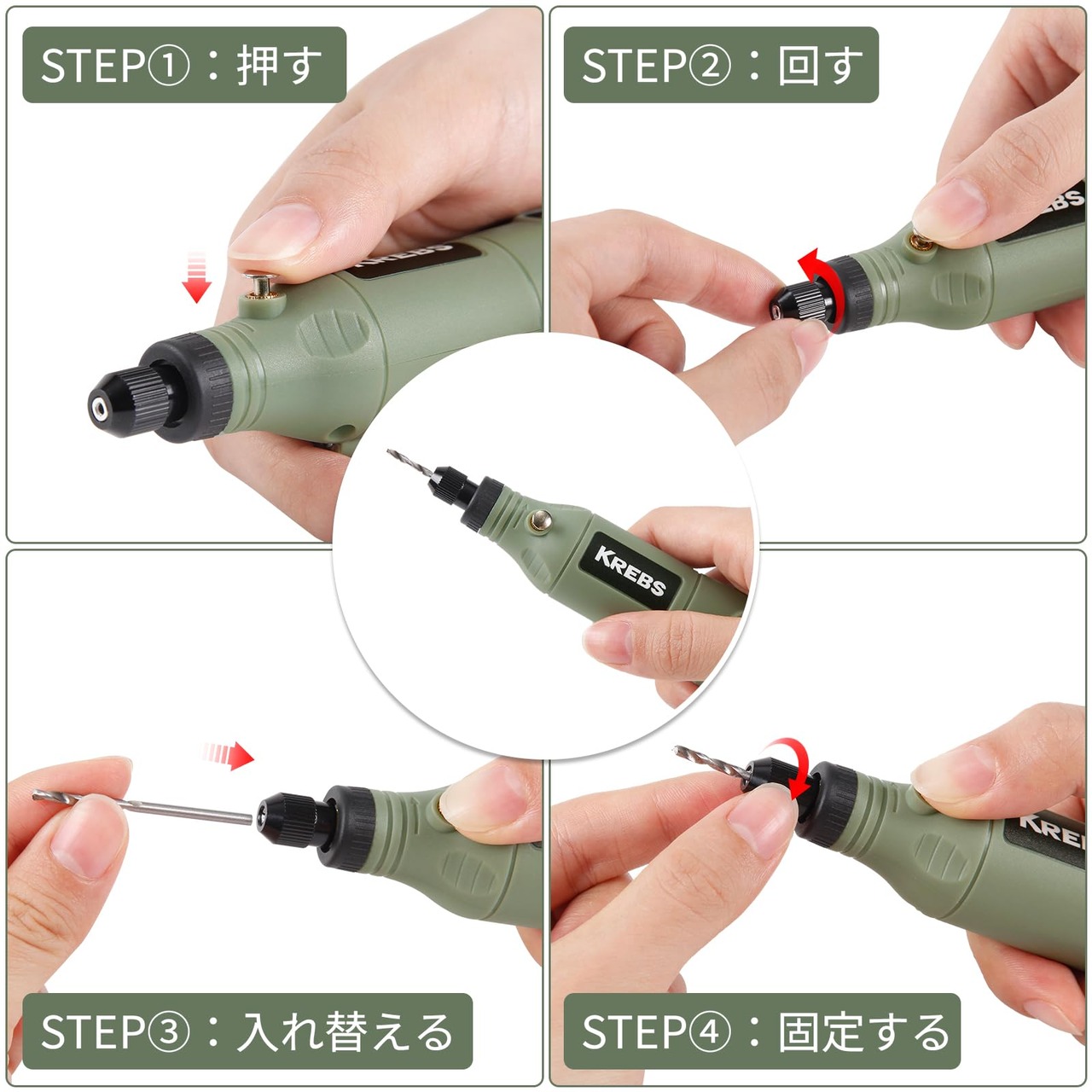 STEP①：押す

STEP②：回す

KREBS

STEP③：入れ替える

STEP④：固定する