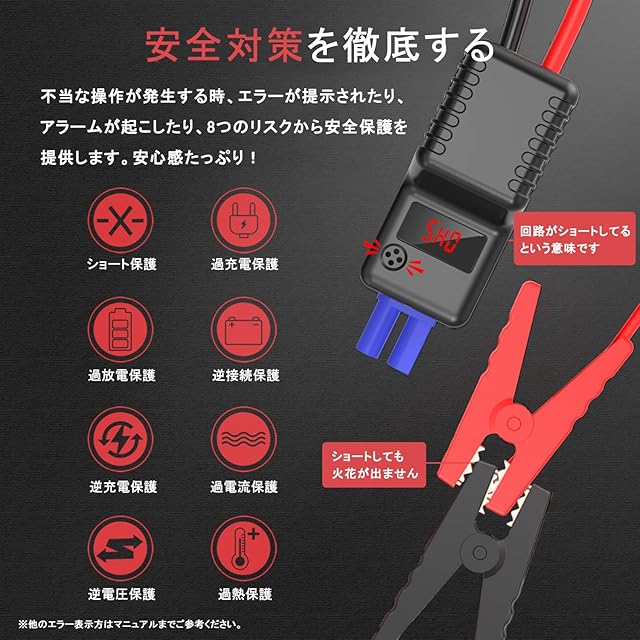 安全対策を徹底する

不当な操作が発生する時、エラーが提示されたり、アラームが起こしたり、8つのリスクから安全保護を提供します。安心感たっぷり！

ショート保護
過充電保護
過放電保護
逆接続保護
逆充電保護
過電流保護
逆電圧保護
過熱保護

SHO

回路がショートしてるという意味です

ショートしても火花が出ません

※他のエラー表示方はマニュアルまでご参考ください。