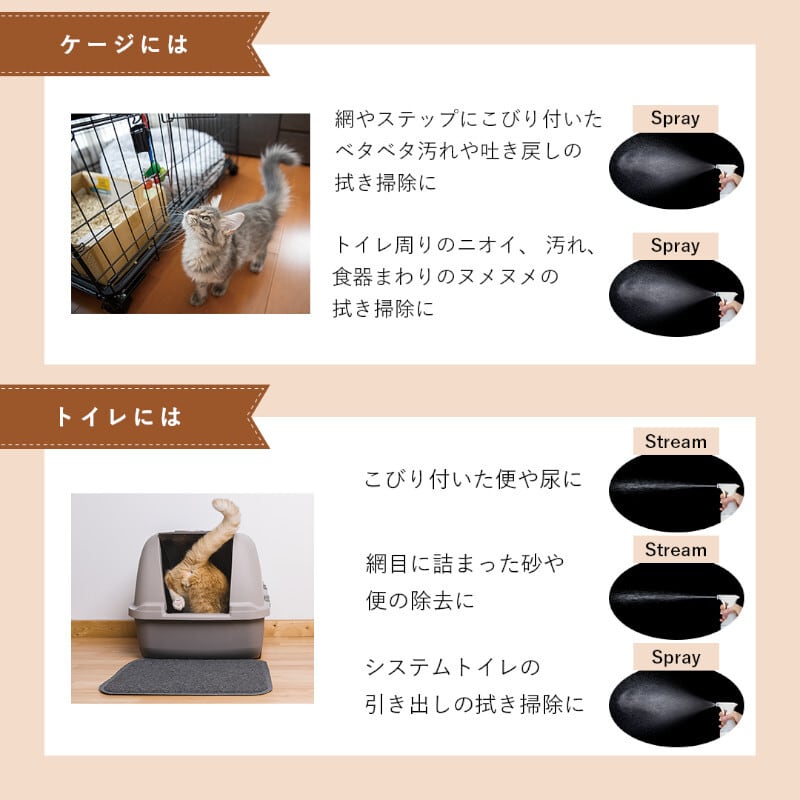 ケージには

網やステップにこびり付いたベタベタ汚れや吐き戻しの拭き掃除に

Spray

トイレ周りのニオイ、汚れ、食器まわりのヌメヌメの拭き掃除に

Spray

トイレには

こびり付いた便や尿に

Stream

網目に詰まった砂や便の除去に

Stream

システムトイレの引き出しの拭き掃除に

Spray