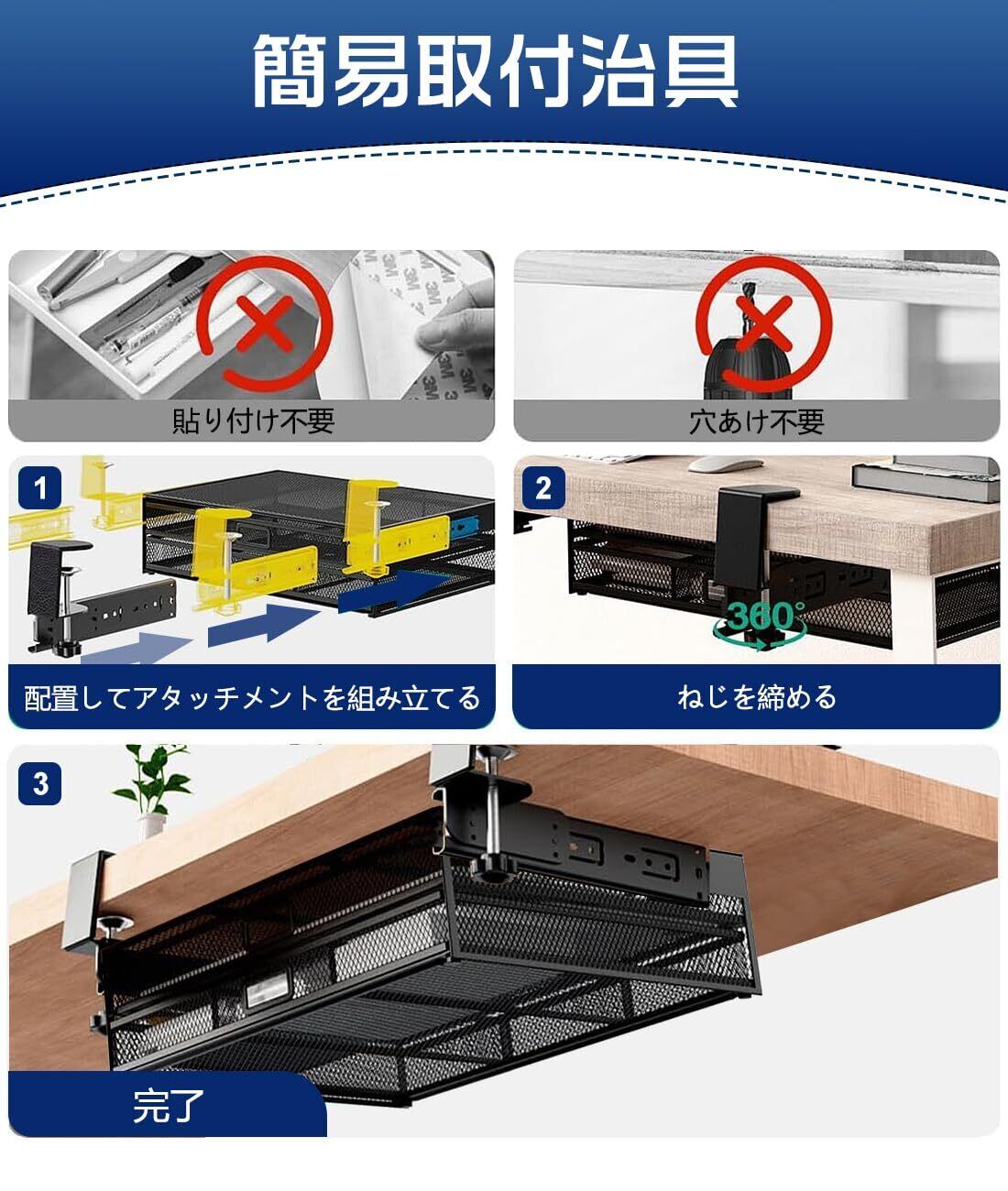 簡易取付治具

貼り付け不要

穴あけ不要

1

配置してアタッチメントを組み立てる

2

360°

ねじを締める

3

完了