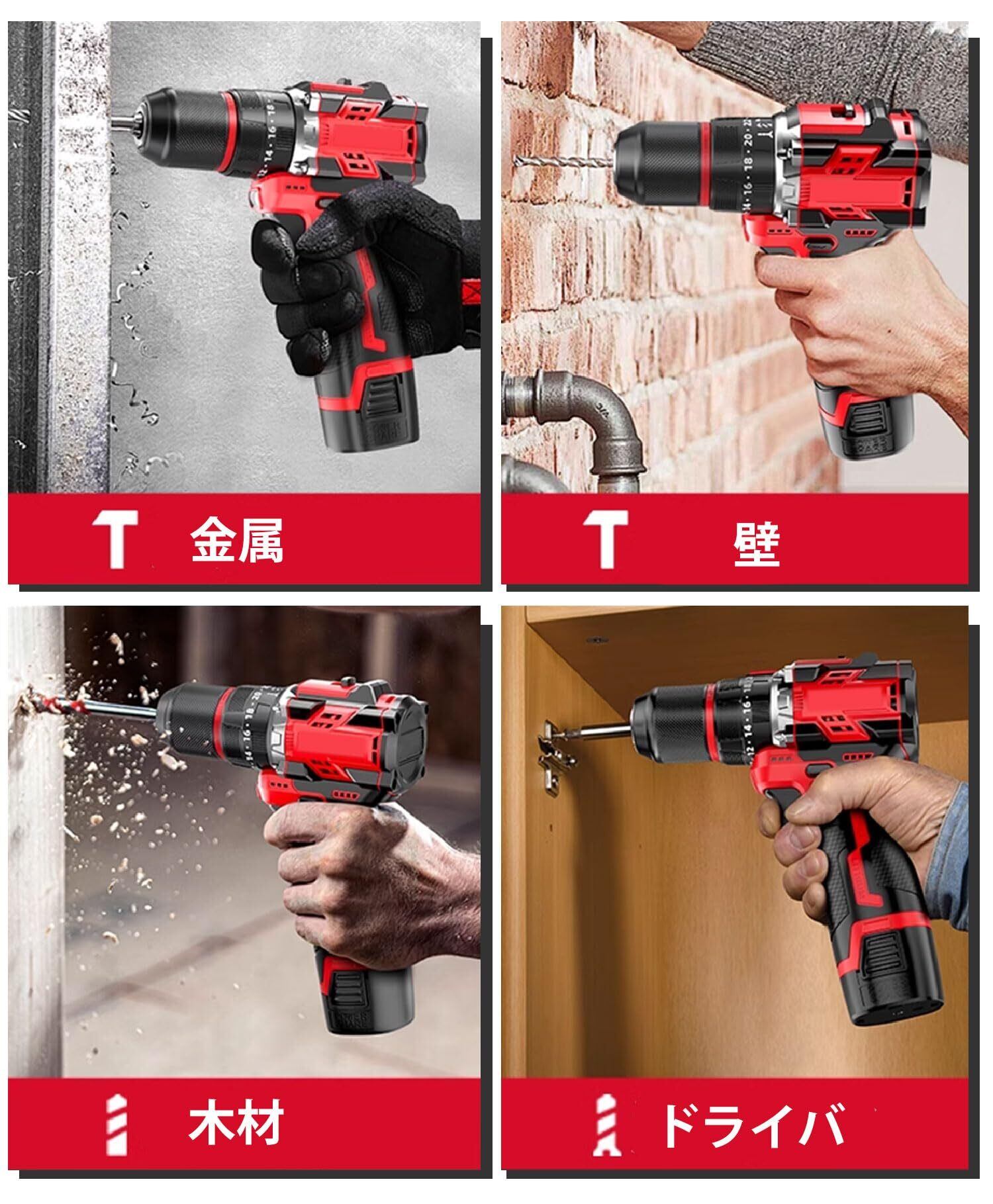 金属

壁

木材

ドライバ