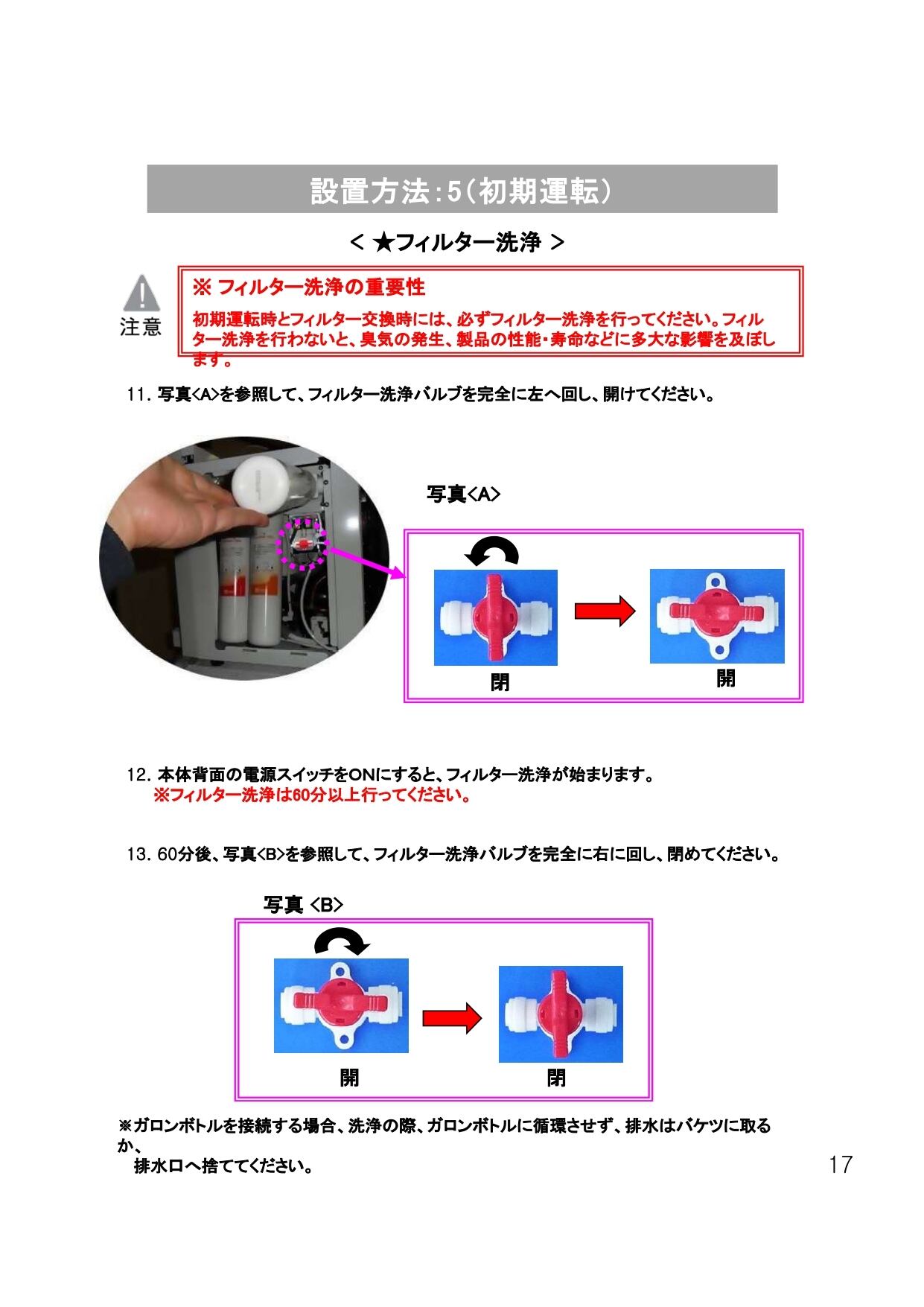 設置方法：5（初期運転）

＜ ★フィルター洗浄 ＞

注意

※ フィルター洗浄の重要性

初期運転時とフィルター交換時には、必ずフィルター洗浄を行ってください。フィルター洗浄を行わないと、臭気の発生、製品の性能・寿命などに多大な影響を及ぼします。

11. 写真<A>を参照して、フィルター洗浄バルブを完全に左へ回し、開けてください。

写真<A>

閉

開

12. 本体背面の電源スイッチをONにすると、フィルター洗浄が始まります。
※フィルター洗浄は60分以上行ってください。

13. 60分後、写真<B>を参照して、フィルター洗浄バルブを完全に右に回し、閉めてください。

写真 <B>

開

閉

※ガロンボトルを接続する場合、洗浄の際、ガロンボトルに循環させず、排水はバケツに取るか、
排水口へ捨ててください。

17