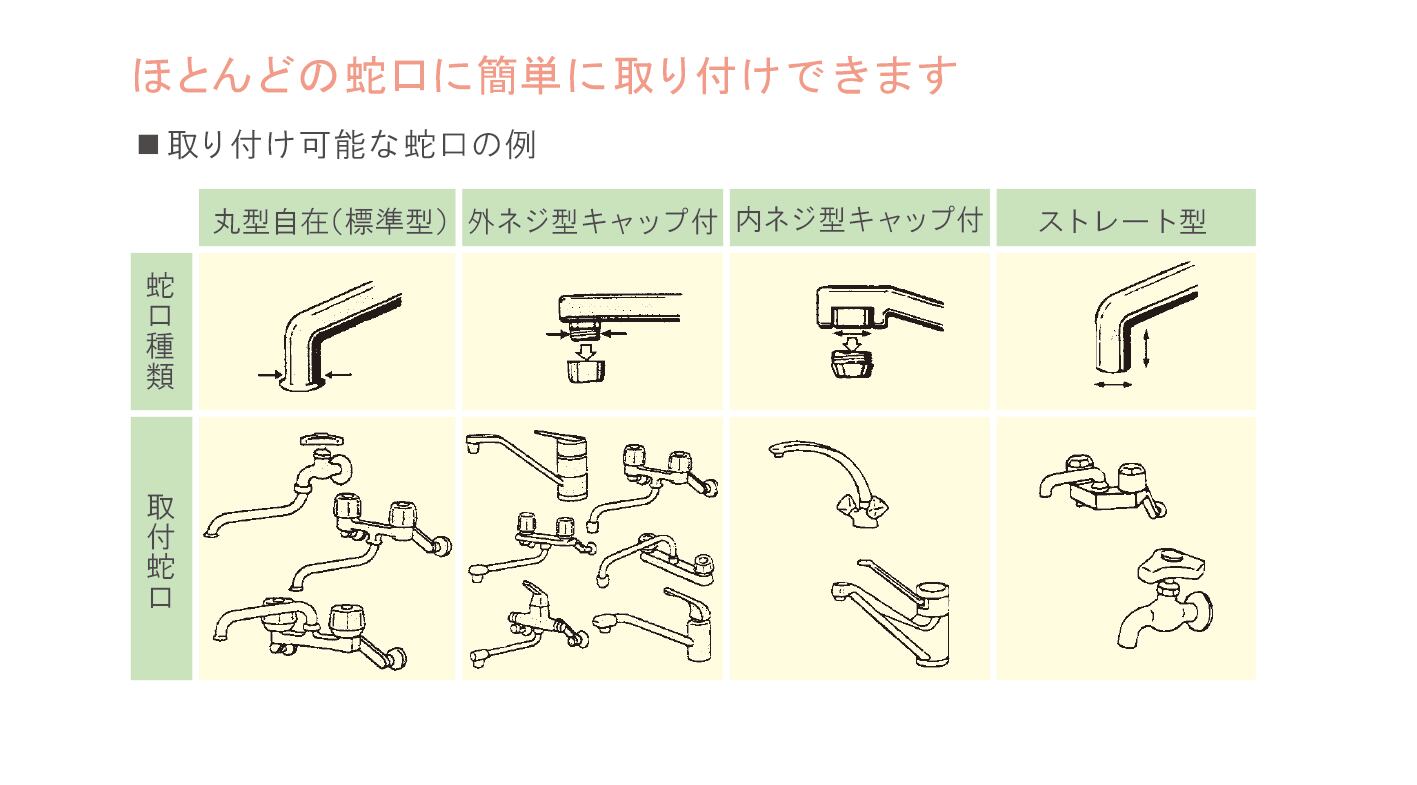 ほとんどの蛇口に簡単に取り付けできます

■取り付け可能な蛇口の例

| | 丸型自在(標準型) | 外ネジ型キャップ付 | 内ネジ型キャップ付 | ストレート型 |
|---|---|---|---|---|
| 蛇口種類 | | | | |
| 取付蛇口 | | | | |