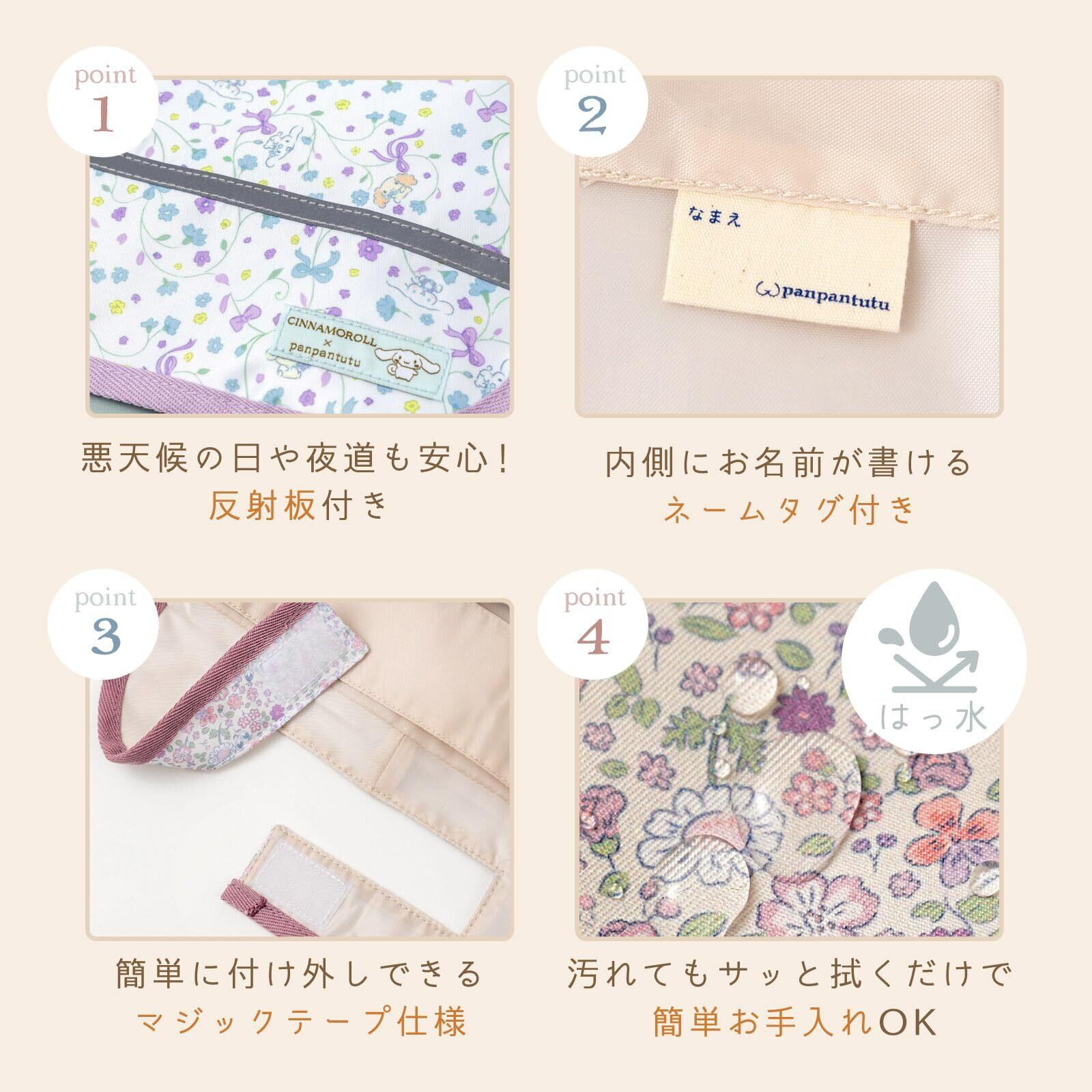 point
1

CINNAMOROLL
×
panpantutu

悪天候の日や夜道も安心!
反射板付き

point
2

なまえ

panpantutu

内側にお名前が書ける
ネームタグ付き

point
3

簡単に付け外しできる
マジックテープ仕様

point
4

はっ水

汚れてもサッと拭くだけで
簡単お手入れOK