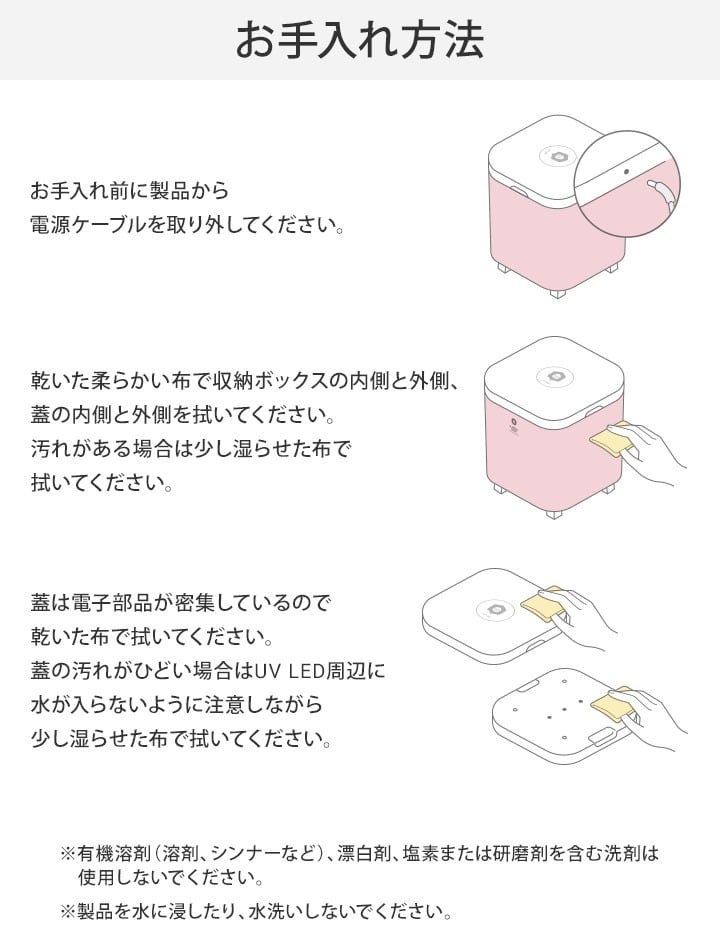 お手入れ方法

お手入れ前に製品から
電源ケーブルを取り外してください。

乾いた柔らかい布で収納ボックスの内側と外側、
蓋の内側と外側を拭いてください。
汚れがある場合は少し湿らせた布で
拭いてください。

蓋は電子部品が密集しているので
乾いた布で拭いてください。
蓋の汚れがひどい場合はUV LED周辺に
水が入らないように注意しながら
少し湿らせた布で拭いてください。

※有機溶剤(溶剤、シンナーなど)、漂白剤、塩素または研磨剤を含む洗剤は使用しないでください。

※製品を水に浸したり、水洗いしないでください。