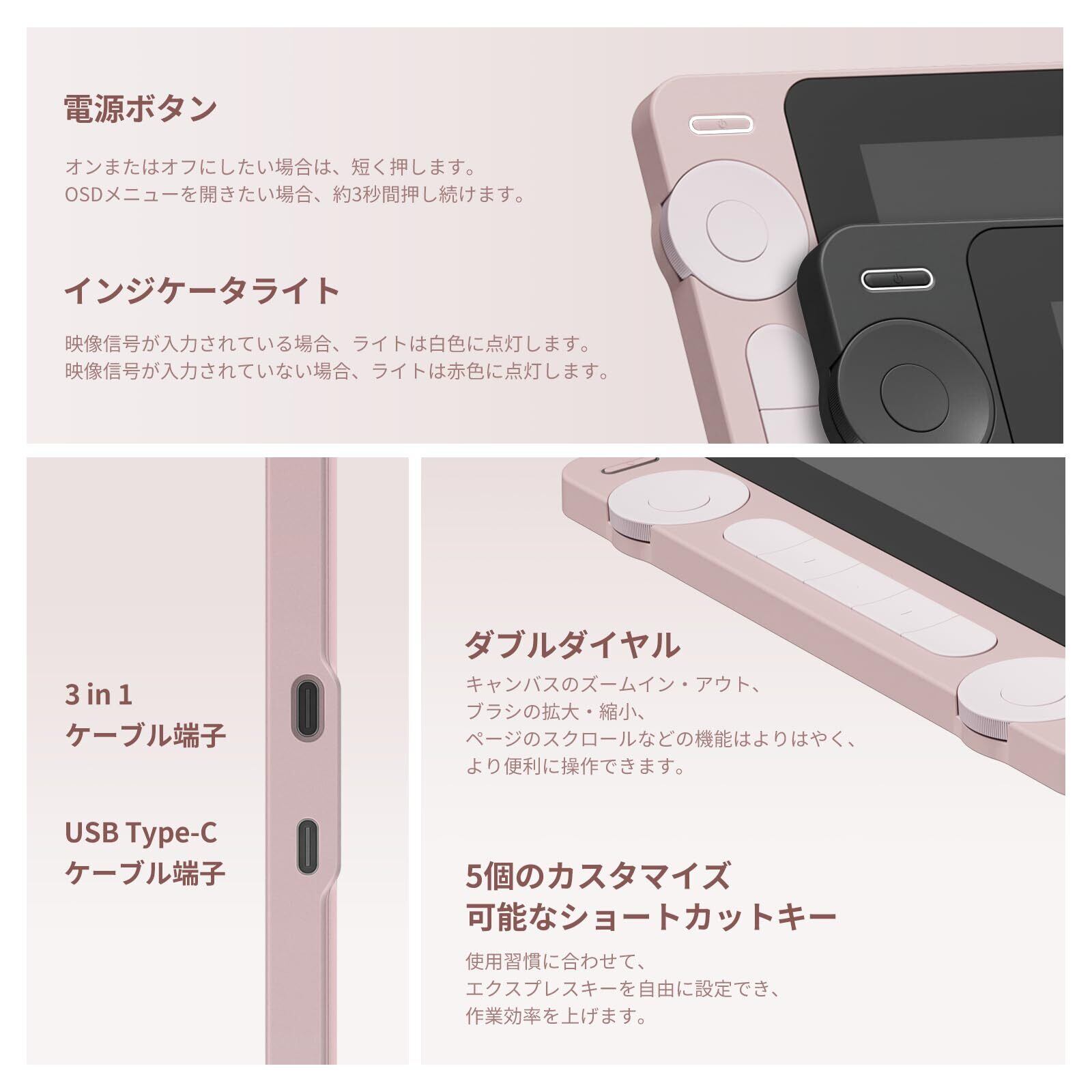 電源ボタン

オンまたはオフにしたい場合は、短く押します。
OSDメニューを開きたい場合、約3秒間押し続けます。

インジケータライト

映像信号が入力されている場合、ライトは白色に点灯します。
映像信号が入力されていない場合、ライトは赤色に点灯します。

3 in 1
ケーブル端子

USB Type-C
ケーブル端子

ダブルダイヤル

キャンバスのズームイン・アウト、
ブラシの拡大・縮小、
ページのスクロールなどの機能はよりはやく、
より便利に操作できます。

5個のカスタマイズ
可能なショートカットキー

使用習慣に合わせて、
エクスプレスキーを自由に設定でき、
作業効率を上げます。