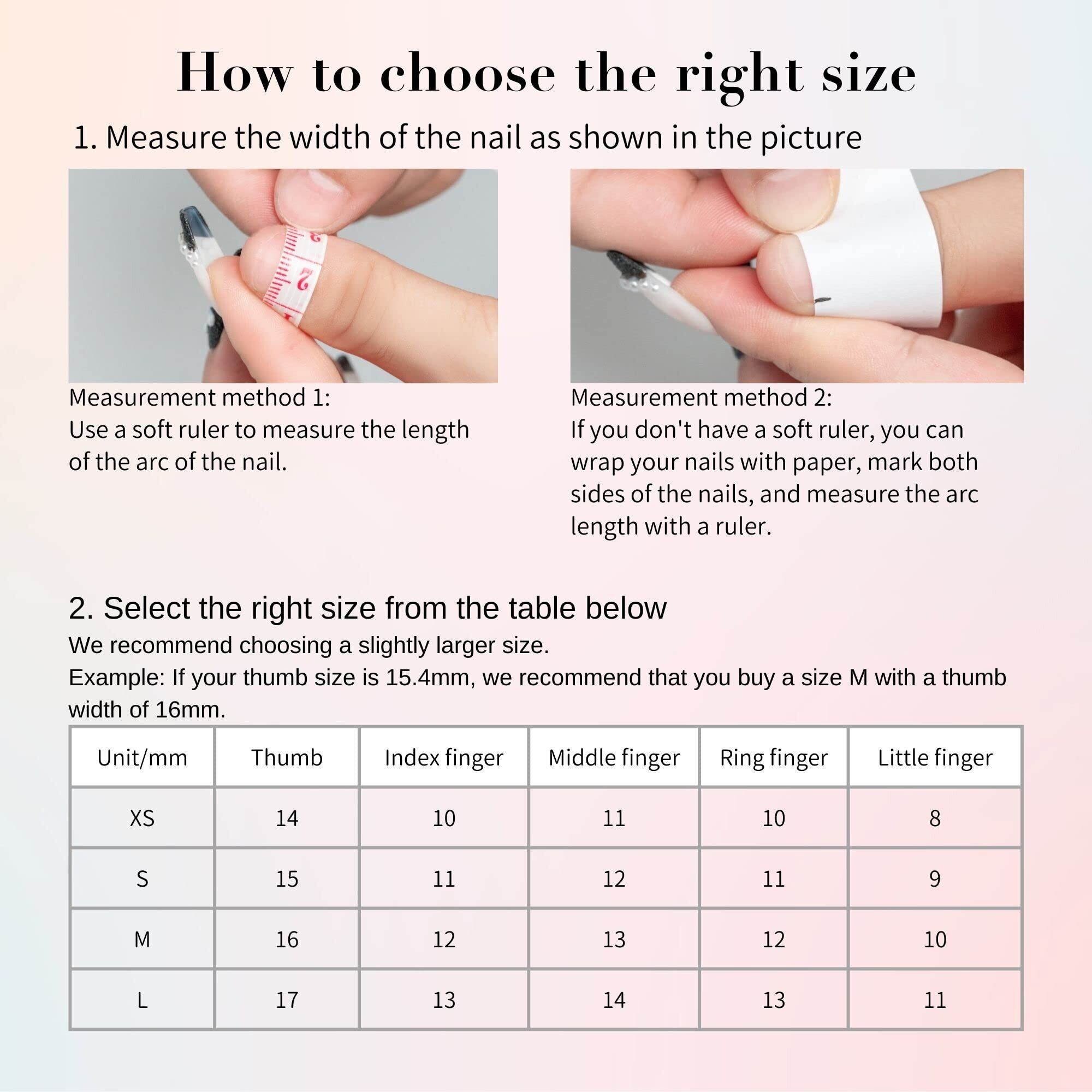 How to choose the right size

1. Measure the width of the nail as shown in the picture

2

Measurement method 1:
Use a soft ruler to measure the length of the arc of the nail.

Measurement method 2:
If you don't have a soft ruler, you can wrap your nails with paper, mark both sides of the nails, and measure the arc length with a ruler.

2. Select the right size from the table below
We recommend choosing a slightly larger size.
Example: If your thumb size is 15.4mm, we recommend that you buy a size M with a thumb width of 16mm.

| Unit/mm | Thumb | Index finger | Middle finger | Ring finger | Little finger |
|---|---|---|---|---|---|
| XS | 14 | 10 | 11 | 10 | 8 |
| S | 15 | 11 | 12 | 11 | 9 |
| M | 16 | 12 | 13 | 12 | 10 |
| L | 17 | 13 | 14 | 13 | 11 |