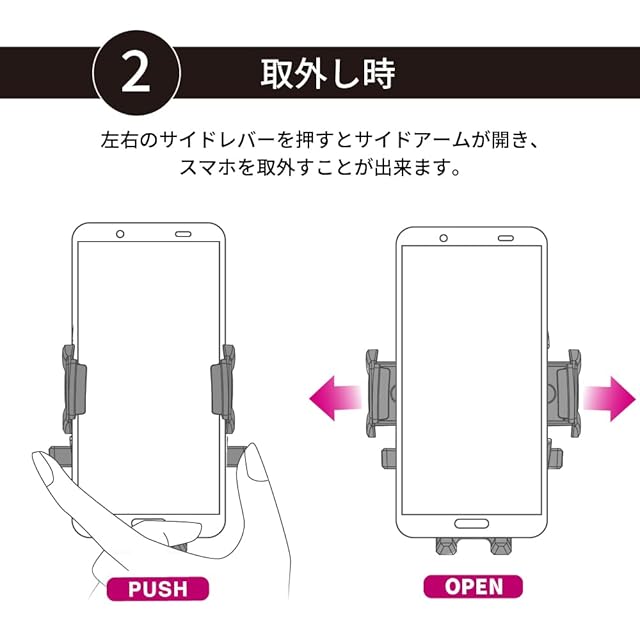 2 取外し時

左右のサイドレバーを押すとサイドアームが開き、スマホを取外すことが出来ます。

PUSH

OPEN