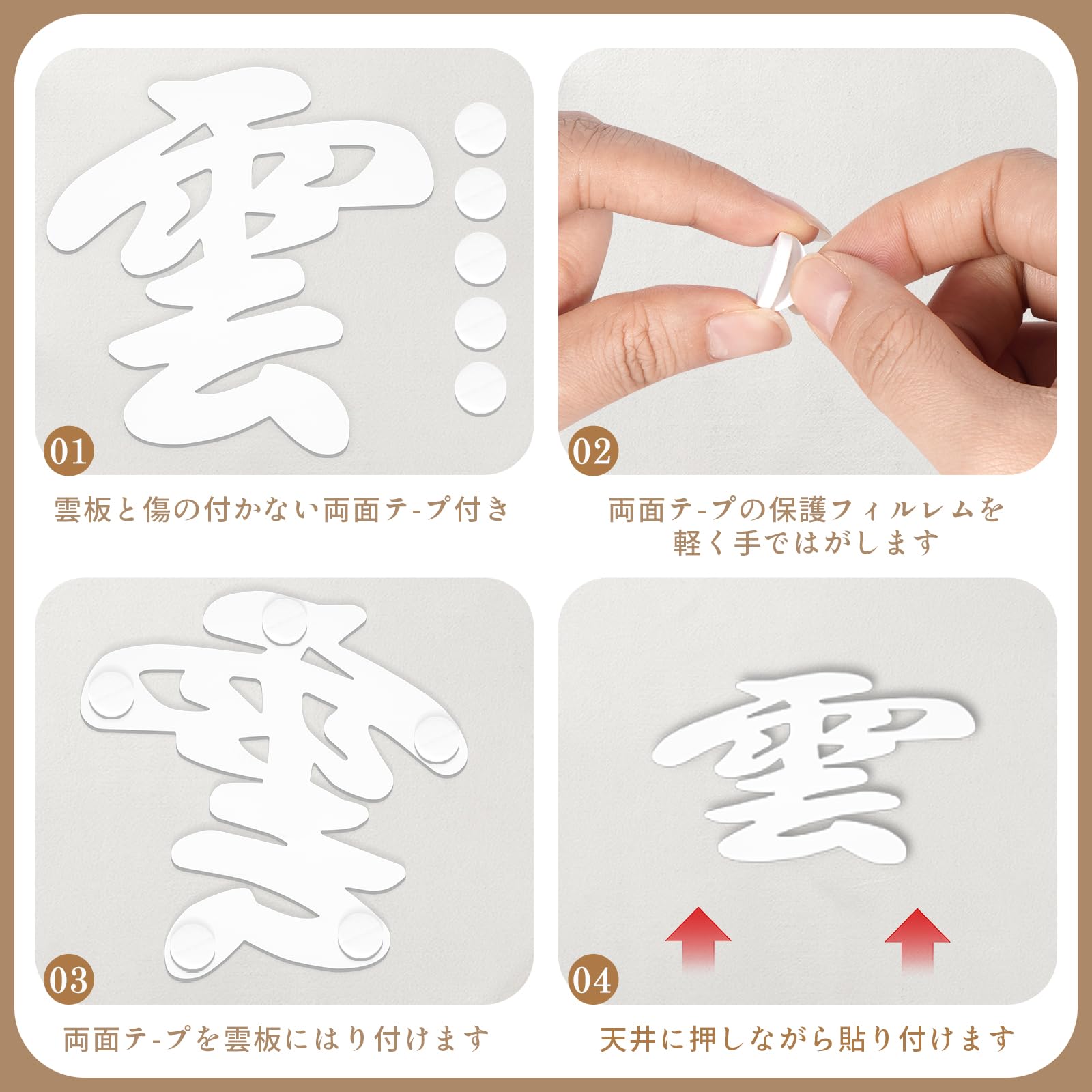 雲

01

雲板と傷の付かない両面テ-プ付き

02

両面テ-プの保護フィルレムを軽く手ではがします

雲

03

両面テ-プを雲板にはり付けます

雲

04

天井に押しながら貼り付けます