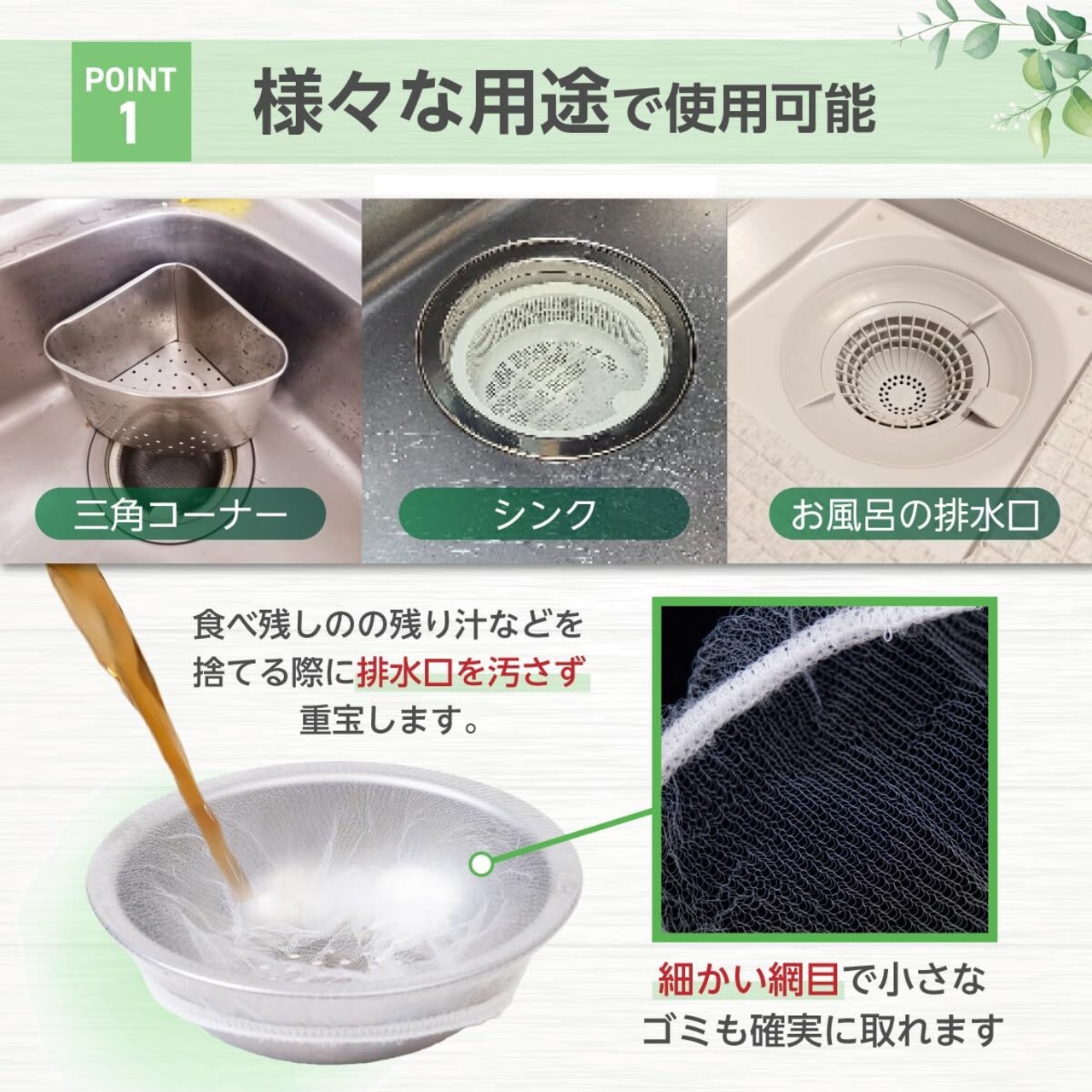 POINT 1

様々な用途で使用可能

三角コーナー

シンク

お風呂の排水口

食べ残しのの残り汁などを捨てる際に排水口を汚さず重宝します。

細かい網目で小さなゴミも確実に取れます