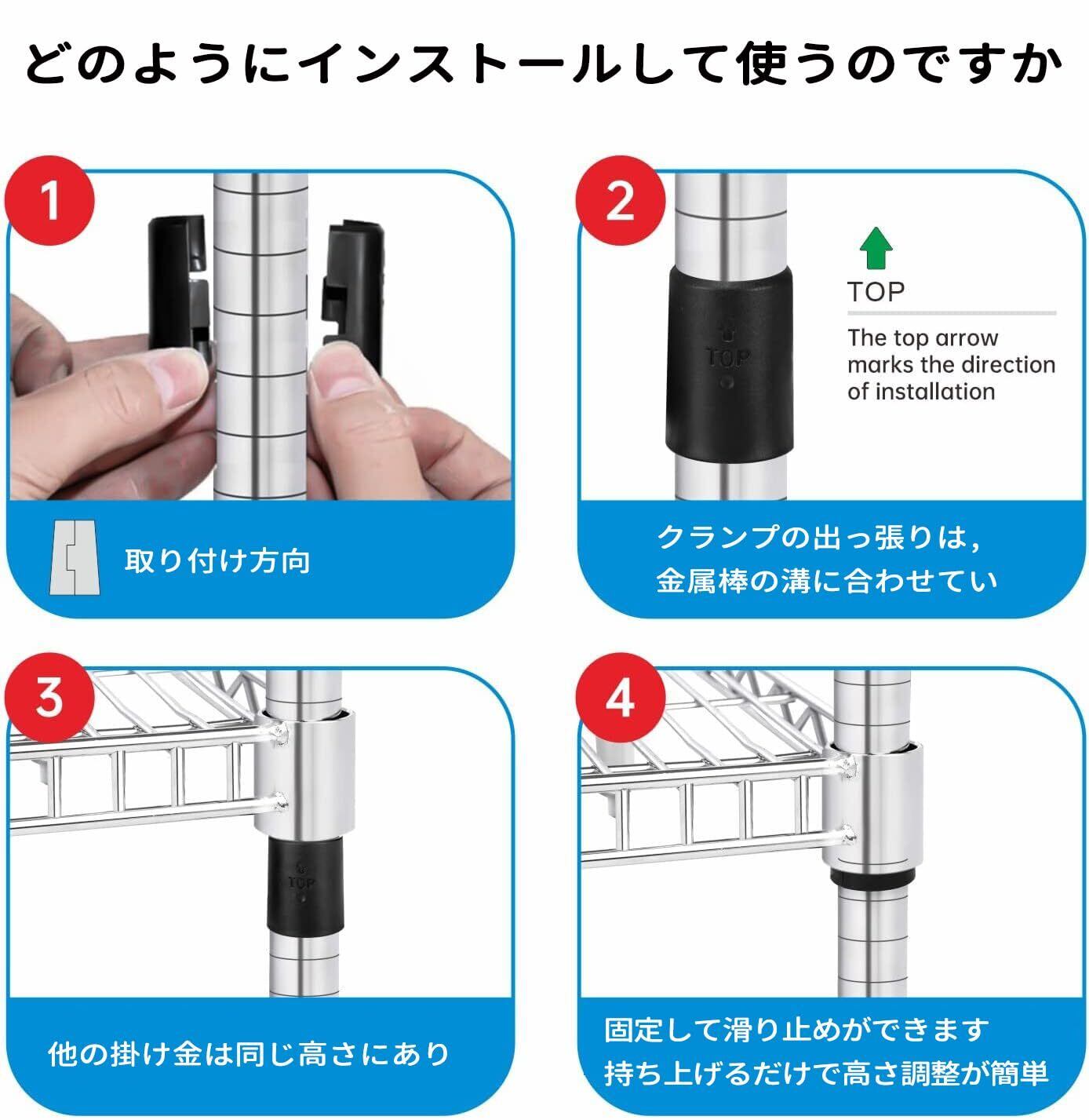 どのようにインストールして使うのですか

1

取り付け方向

2

TOP

TOP

The top arrow marks the direction of installation

クランプの出っ張りは，
金属棒の溝に合わせてい

3

TOP

他の掛け金は同じ高さにあり

4

固定して滑り止めができます
持ち上げるだけで高さ調整が簡単