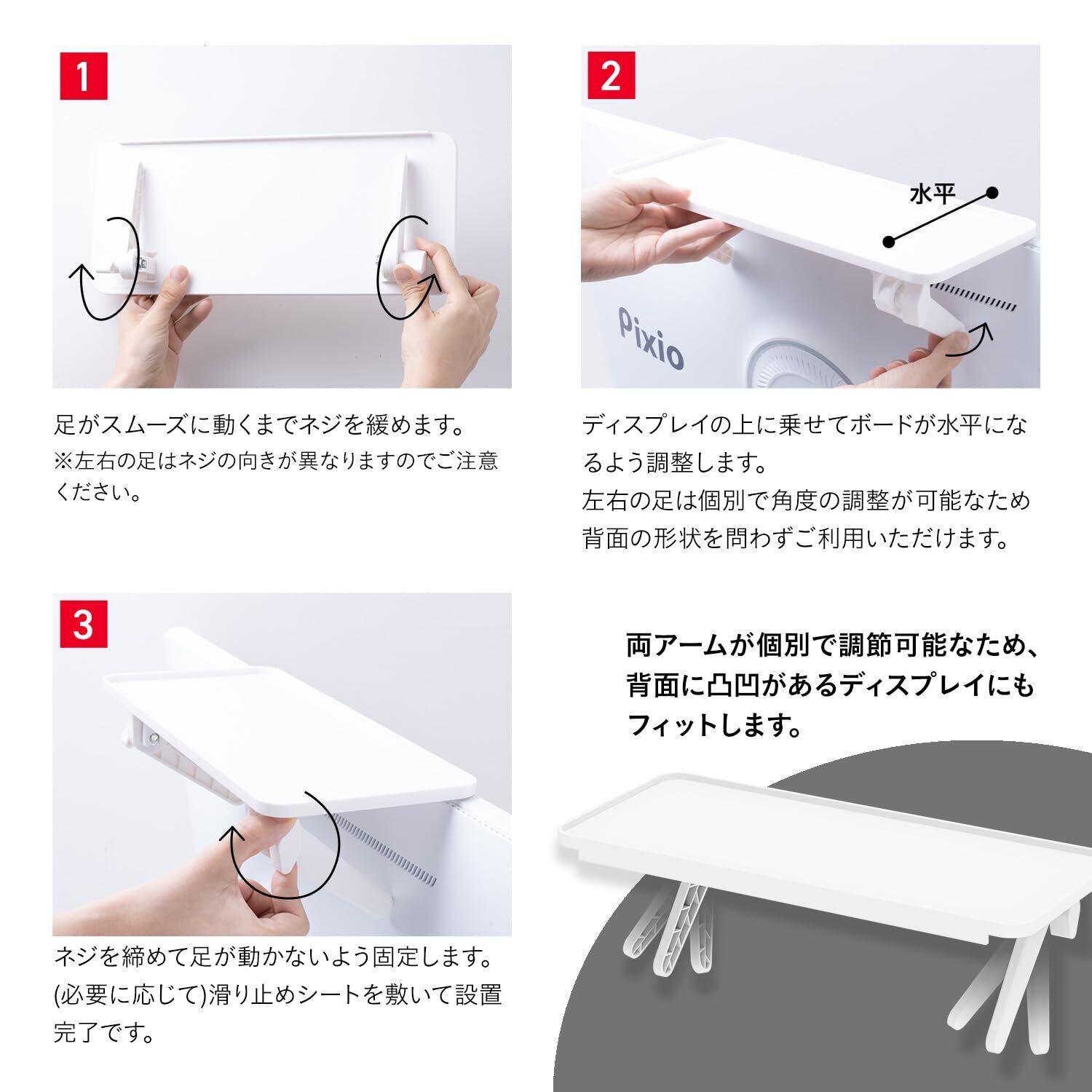 1

足がスムーズに動くまでネジを緩めます。
※左右の足はネジの向きが異なりますのでご注意ください。

2

水平

Pixio

ディスプレイの上に乗せてボードが水平になるよう調整します。
左右の足は個別で角度の調整が可能なため背面の形状を問わずご利用いただけます。

3

ネジを締めて足が動かないよう固定します。
(必要に応じて)滑り止めシートを敷いて設置完了です。

両アームが個別で調節可能なため、背面に凸凹があるディスプレイにもフィットします。