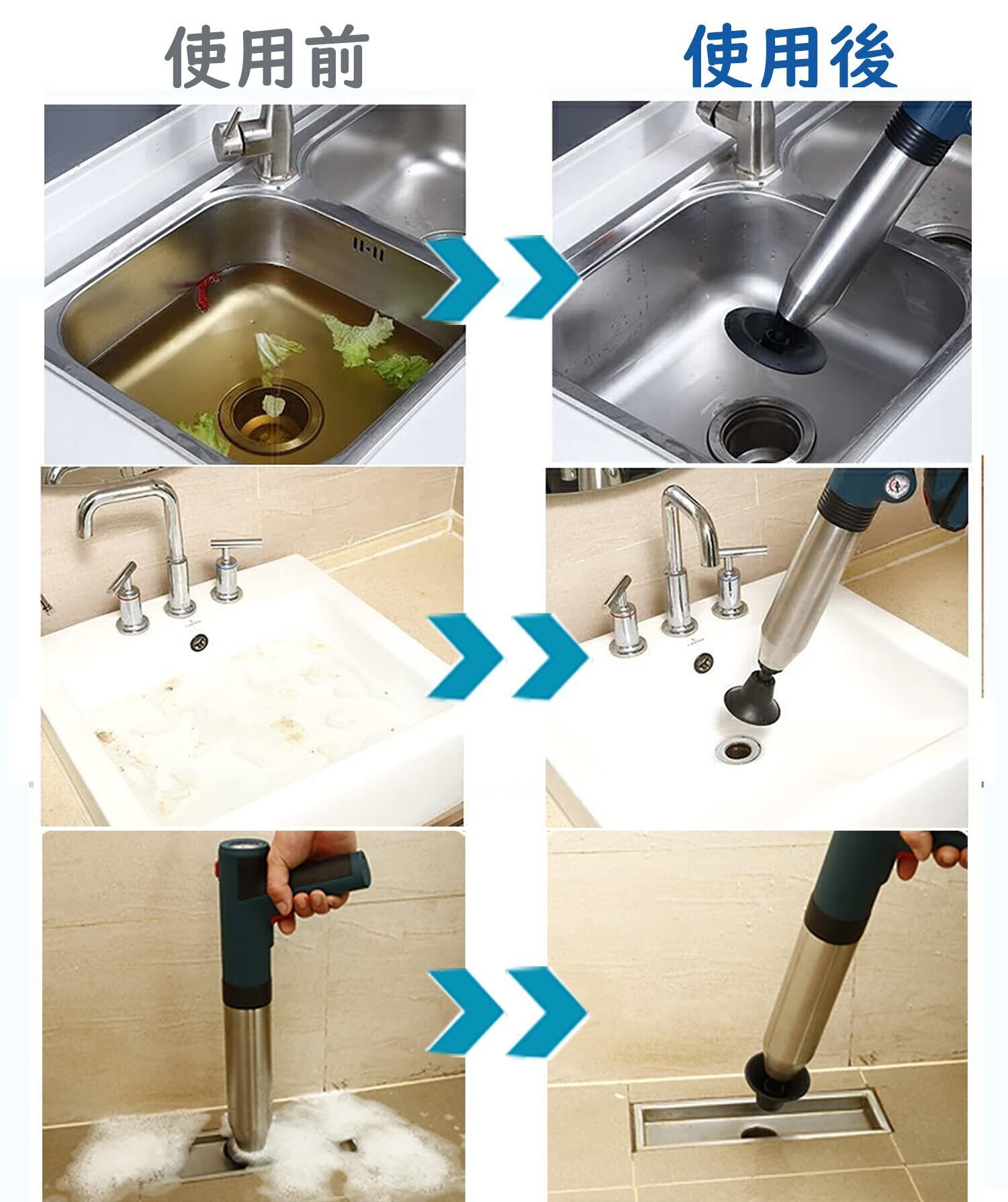 使用前

使用後