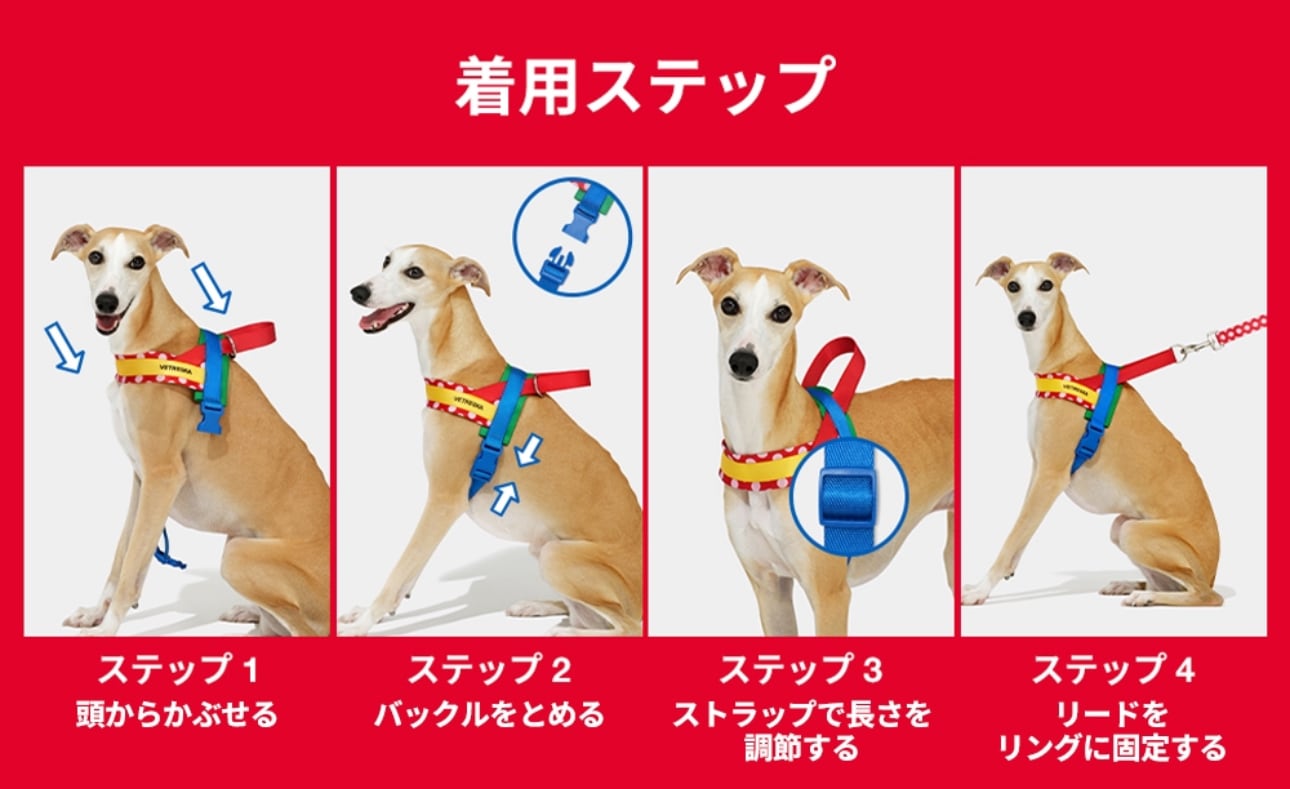 着用ステップ

VETRESKA

ステップ 1
頭からかぶせる

VETRESKA

ステップ 2
バックルをとめる

ステップ 3
ストラップで長さを調節する

VETRESKA

ステップ 4
リードをリングに固定する