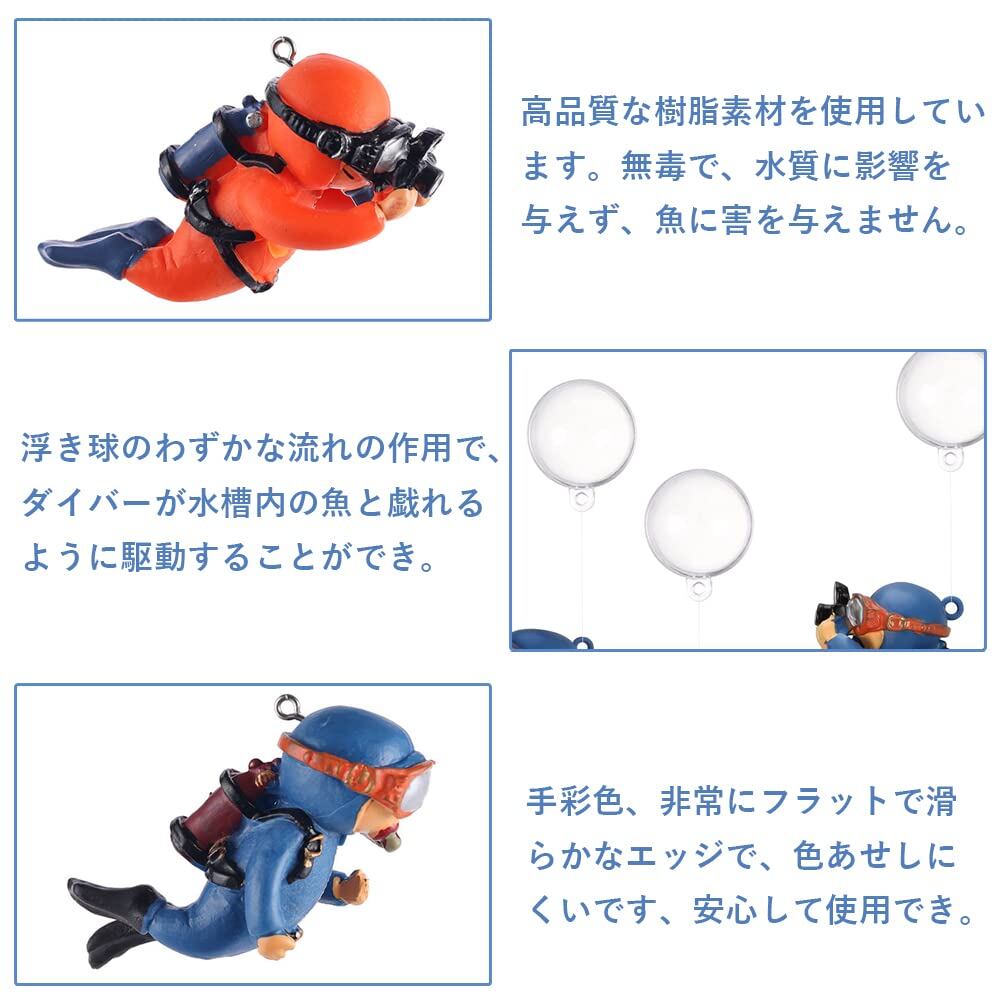 高品質な樹脂素材を使用しています。無毒で、水質に影響を与えず、魚に害を与えません。

浮き球のわずかな流れの作用で、ダイバーが水槽内の魚と戯れるように駆動することができ。

手彩色、非常にフラットで滑らかなエッジで、色あせしにくいです、安心して使用でき。