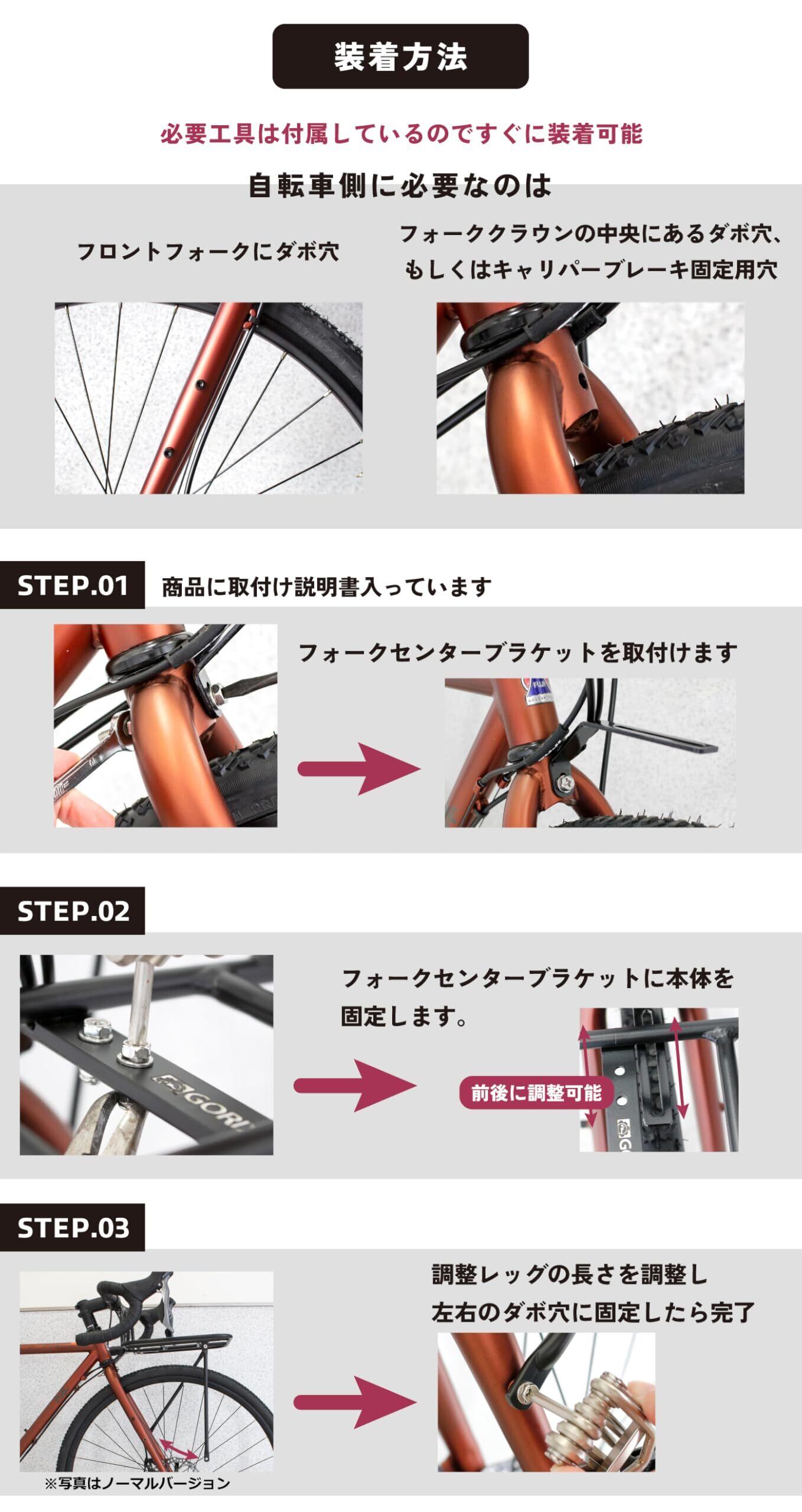 装着方法

必要工具は付属しているのですぐに装着可能

自転車側に必要なのは

フロントフォークにダボ穴

フォーククラウンの中央にあるダボ穴、もしくはキャリパーブレーキ固定用穴

STEP.01 商品に取付け説明書入っています

フォークセンターブラケットを取付けます

STEP.02

フォークセンターブラケットに本体を固定します。

GORI

前後に調整可能

STEP.03

調整レッグの長さを調整し左右のダボ穴に固定したら完了

※写真はノーマルバージョン