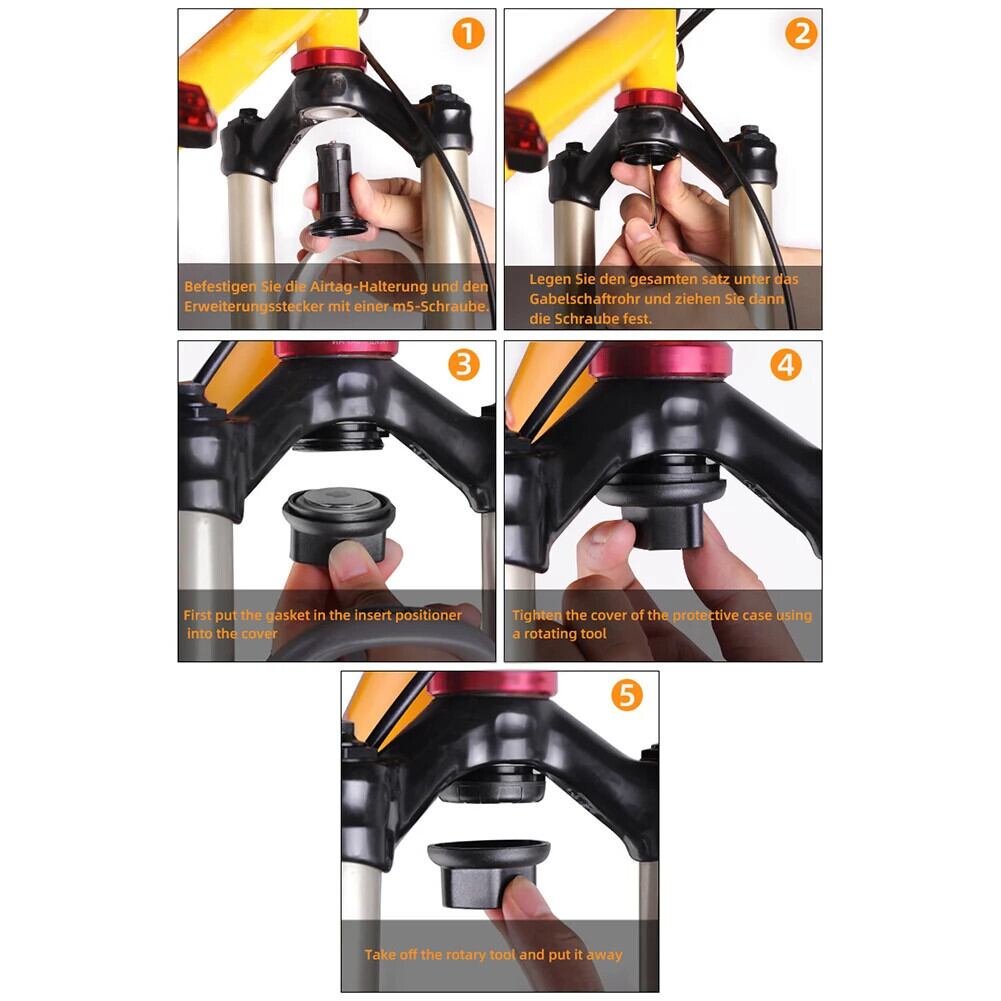 1

Befestigen Sie die Airtag-Halterung und den Erweiterungsstecker mit einer m5-Schraube.

2

Legen Sie den gesamten satz unter das Gabelschaftrohr und ziehen Sie dann die Schraube fest.

3

First put the gasket in the insert positioner into the cover

4

Tighten the cover of the protective case using a rotating tool

5

Take off the rotary tool and put it away