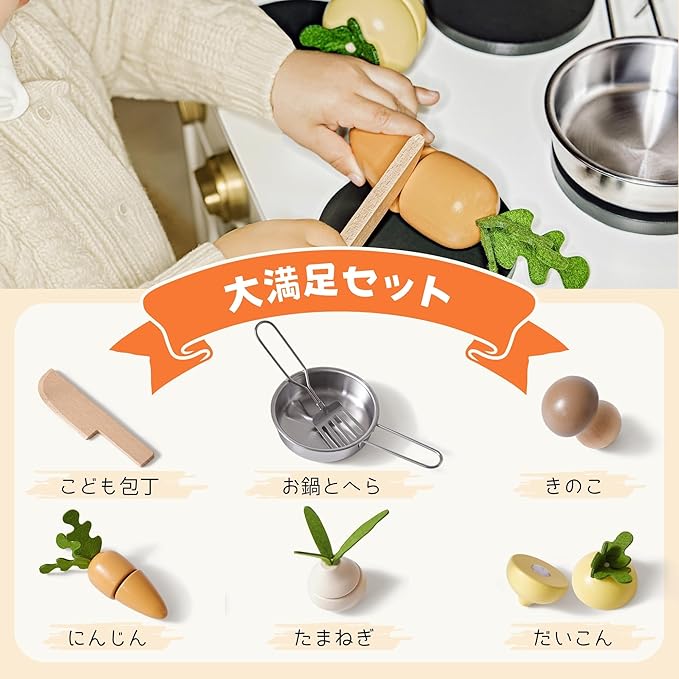 大満足セット

こども包丁

お鍋とへら

きのこ

にんじん

たまねぎ

だいこん