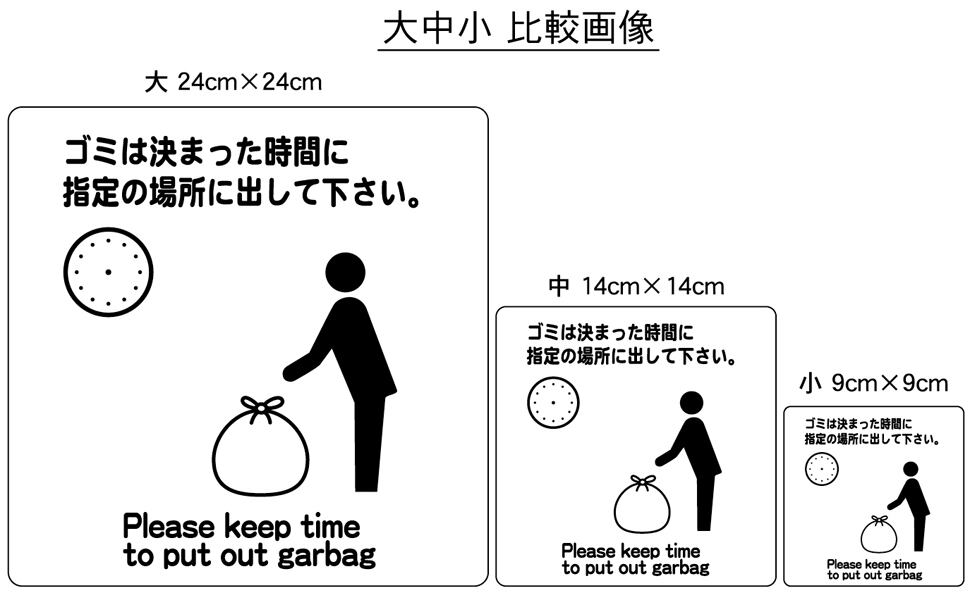 大中小 比較画像

大 24cm×24cm

ゴミは決まった時間に
指定の場所に出して下さい。

Please keep time
to put out garbag

中 14cm×14cm

ゴミは決まった時間に
指定の場所に出して下さい。

Please keep time
to put out garbag

小 9cm×9cm

ゴミは決まった時間に
指定の場所に出して下さい。

Please keep time
to put out garbag