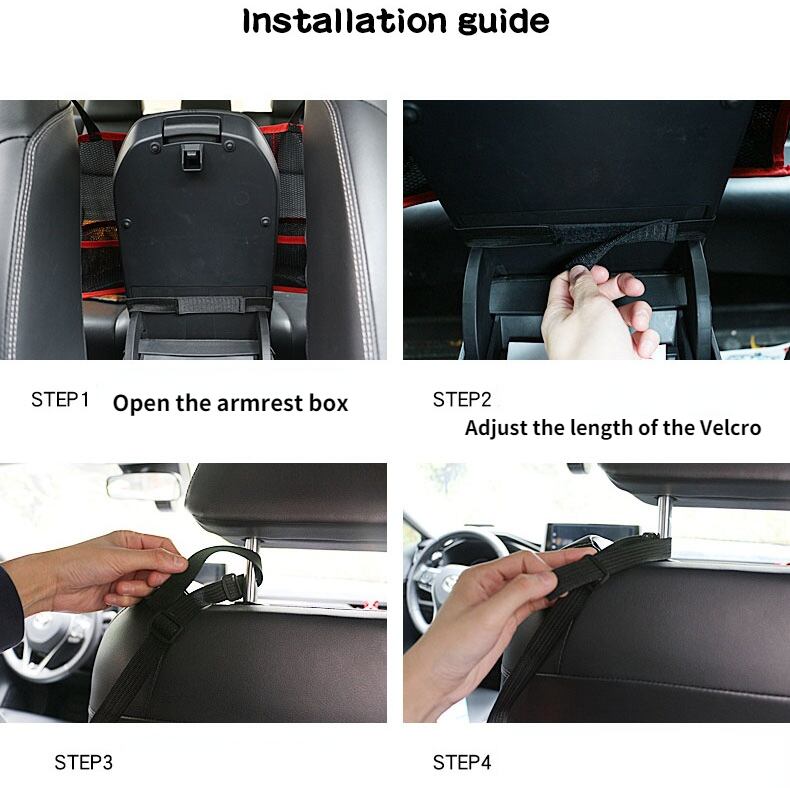 Installation guide

STEP1 Open the armrest box

STEP2 Adjust the length of the Velcro

STEP3

STEP4