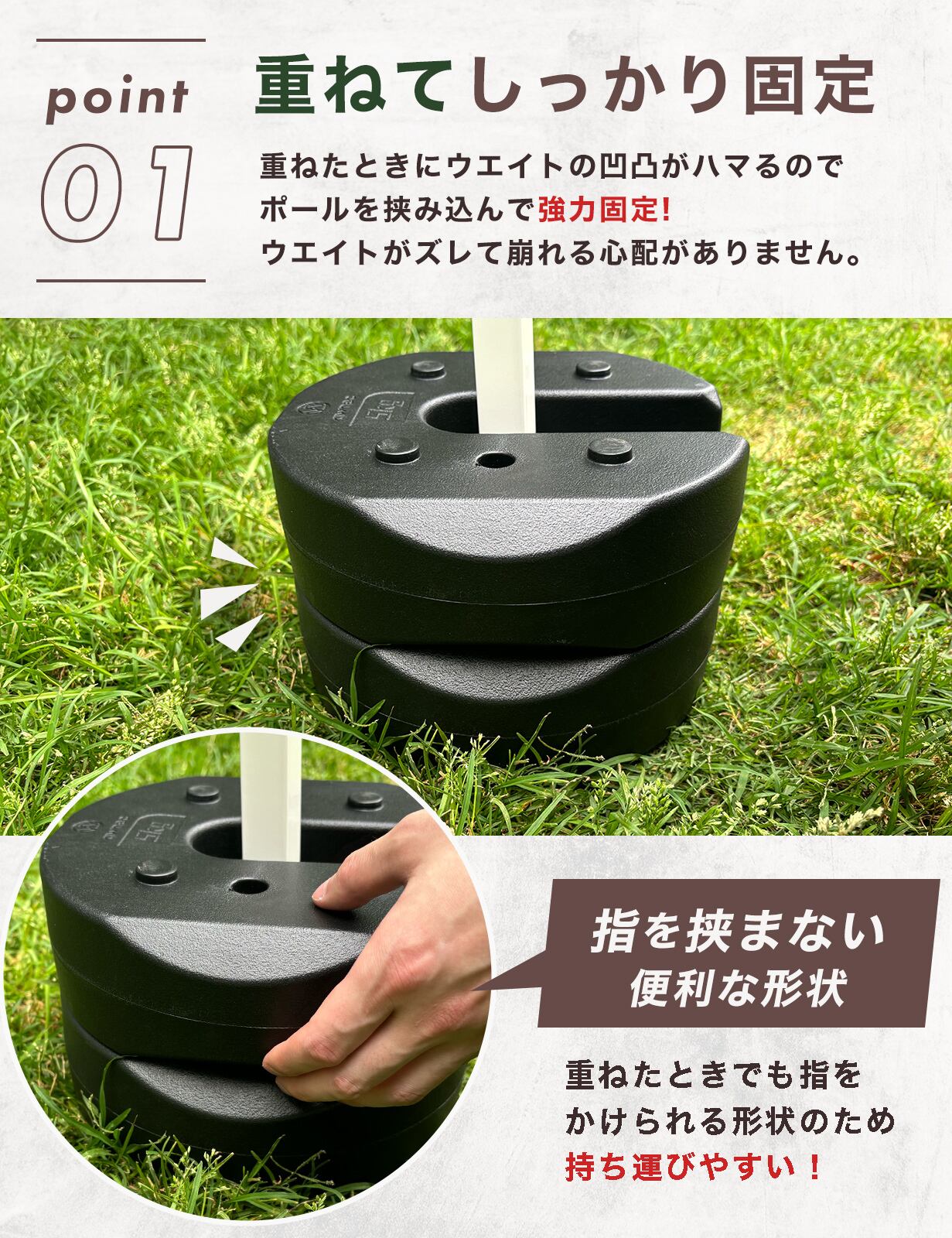 point
01

重ねてしっかり固定

重ねたときにウエイトの凹凸がハマるので
ポールを挟み込んで強力固定!
ウエイトがズレて崩れる心配がありません。

指を挟まない
便利な形状

重ねたときでも指を
かけられる形状のため
持ち運びやすい！