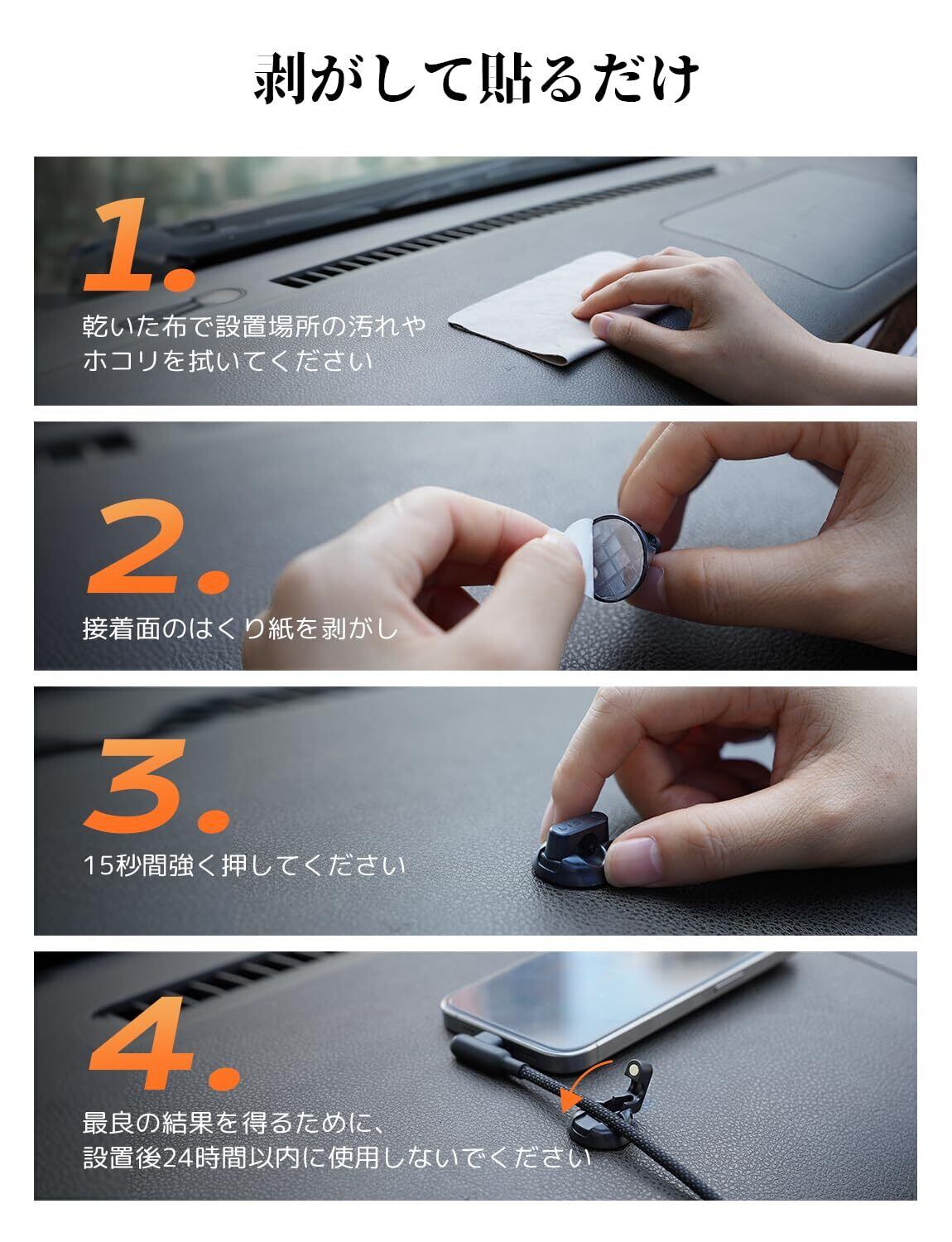 剥がして貼るだけ

1.

乾いた布で設置場所の汚れやホコリを拭いてください

2.

接着面のはくり紙を剥がし

3.

15秒間強く押してください

4.

最良の結果を得るために、設置後24時間以内に使用しないでください