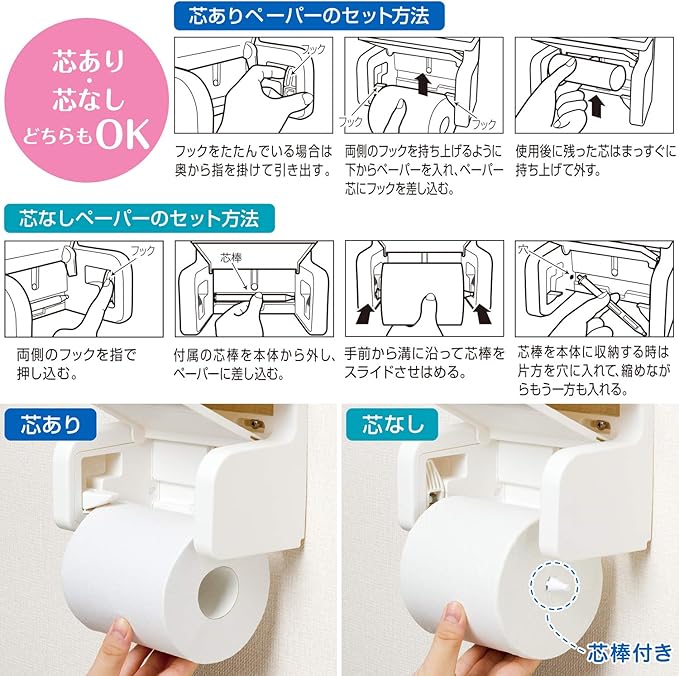 芯あり・芯なし どちらもOK

芯ありペーパーのセット方法

フック

フックをたたんでいる場合は奥から指を掛けて引き出す。

フック
フック

両側のフックを持ち上げるように下からペーパーを入れ、ペーパー芯にフックを差し込む。

使用後に残った芯はまっすぐに持ち上げて外す。

芯なしペーパーのセット方法

フック

両側のフックを指で押し込む。

芯棒

付属の芯棒を本体から外し、ペーパーに差し込む。

手前から溝に沿って芯棒をスライドさせはめる。

穴

芯棒を本体に収納する時は片方を穴に入れて、縮めながらもう一方も入れる。

芯あり

芯なし

芯棒付き