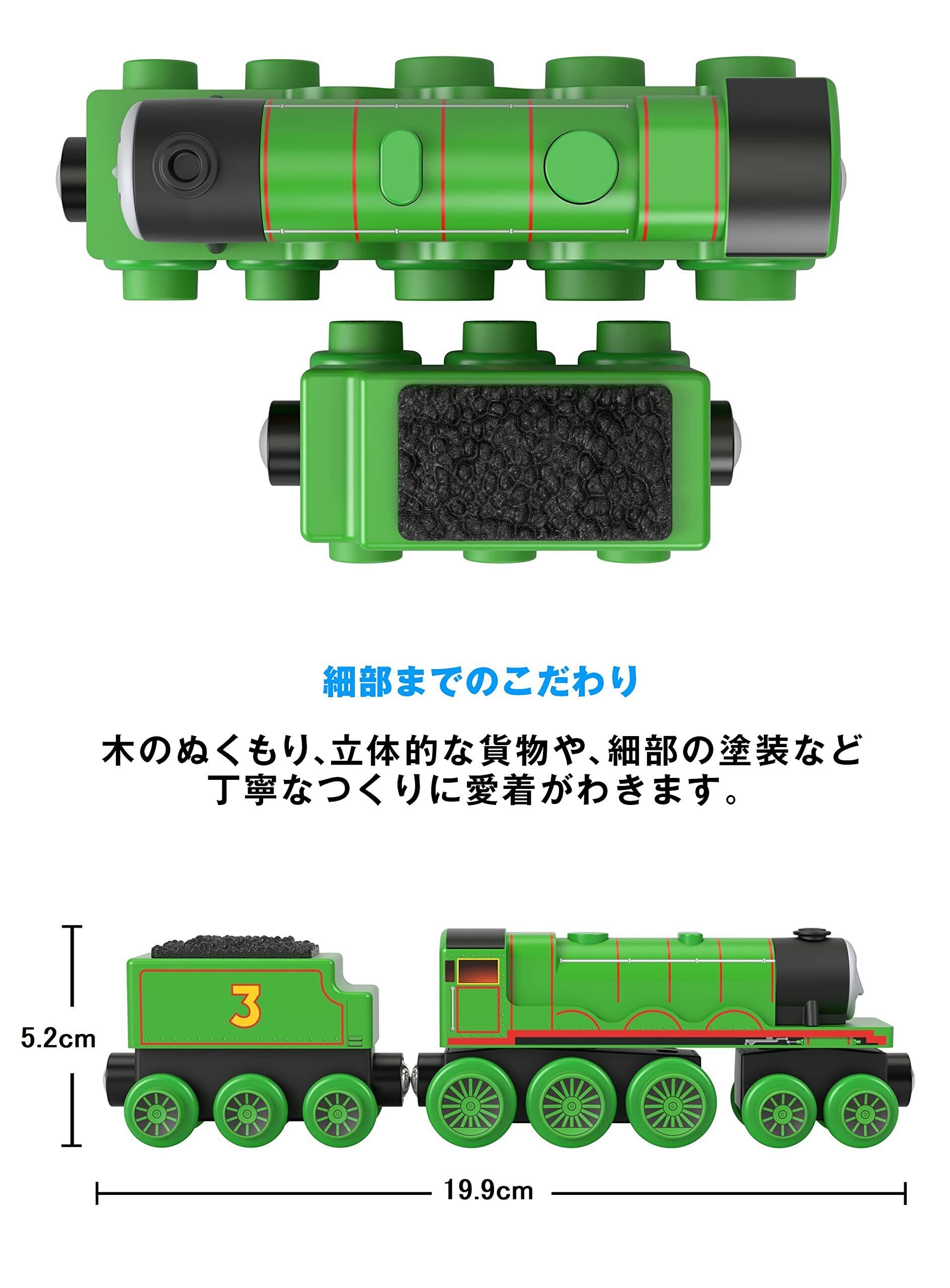 細部までのこだわり

木のぬくもり、立体的な貨物や、細部の塗装など丁寧なつくりに愛着がわきます。

3

5.2cm

19.9cm