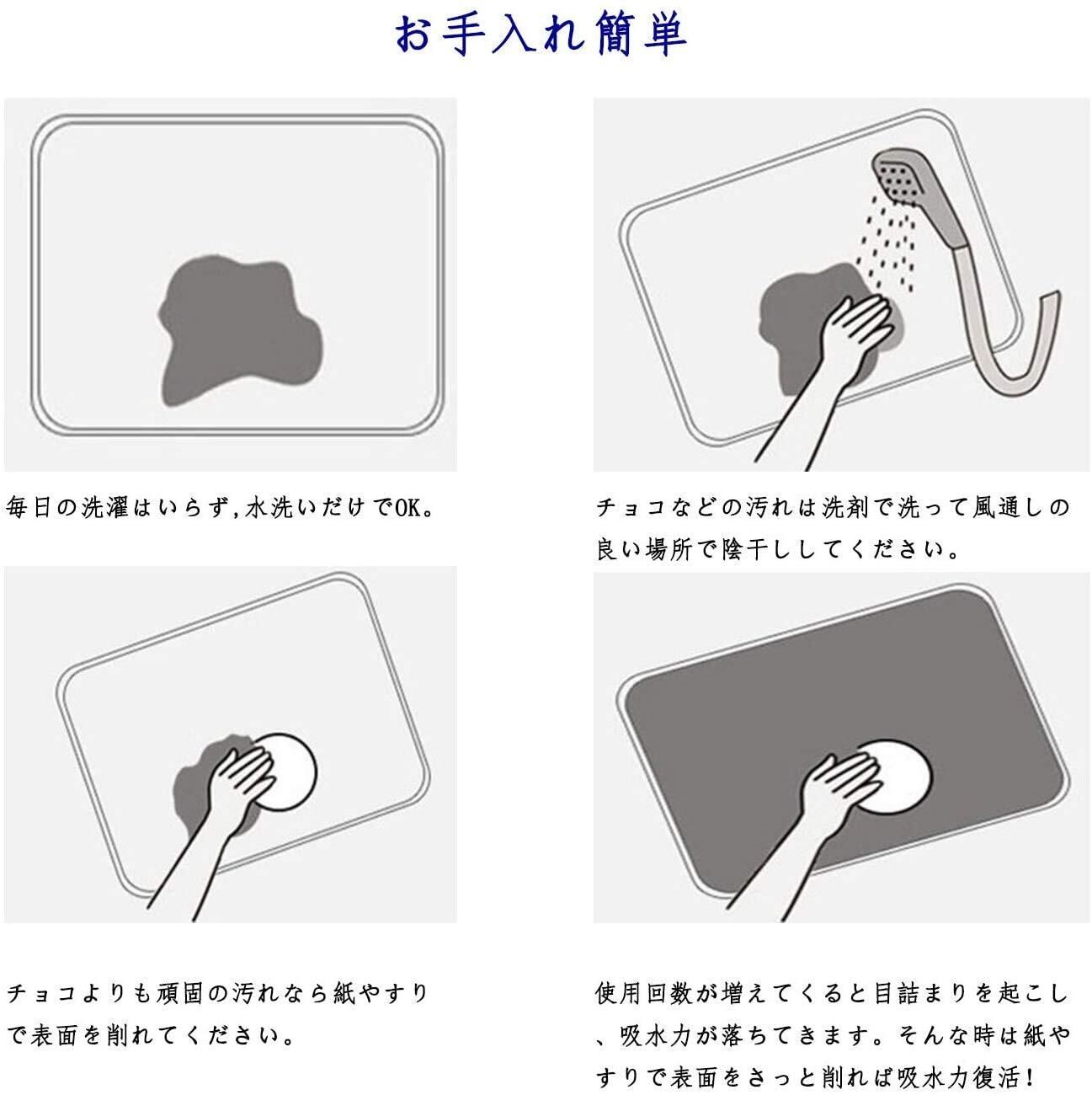 お手入れ簡単

毎日の洗濯はいらず,水洗いだけでOK。

チョコなどの汚れは洗剤で洗って風通しの良い場所で陰干ししてください。

チョコよりも頑固の汚れなら紙やすりで表面を削れてください。

使用回数が増えてくると目詰まりを起こし、吸水力が落ちてきます。そんな時は紙やすりで表面をさっと削れば吸水力復活!