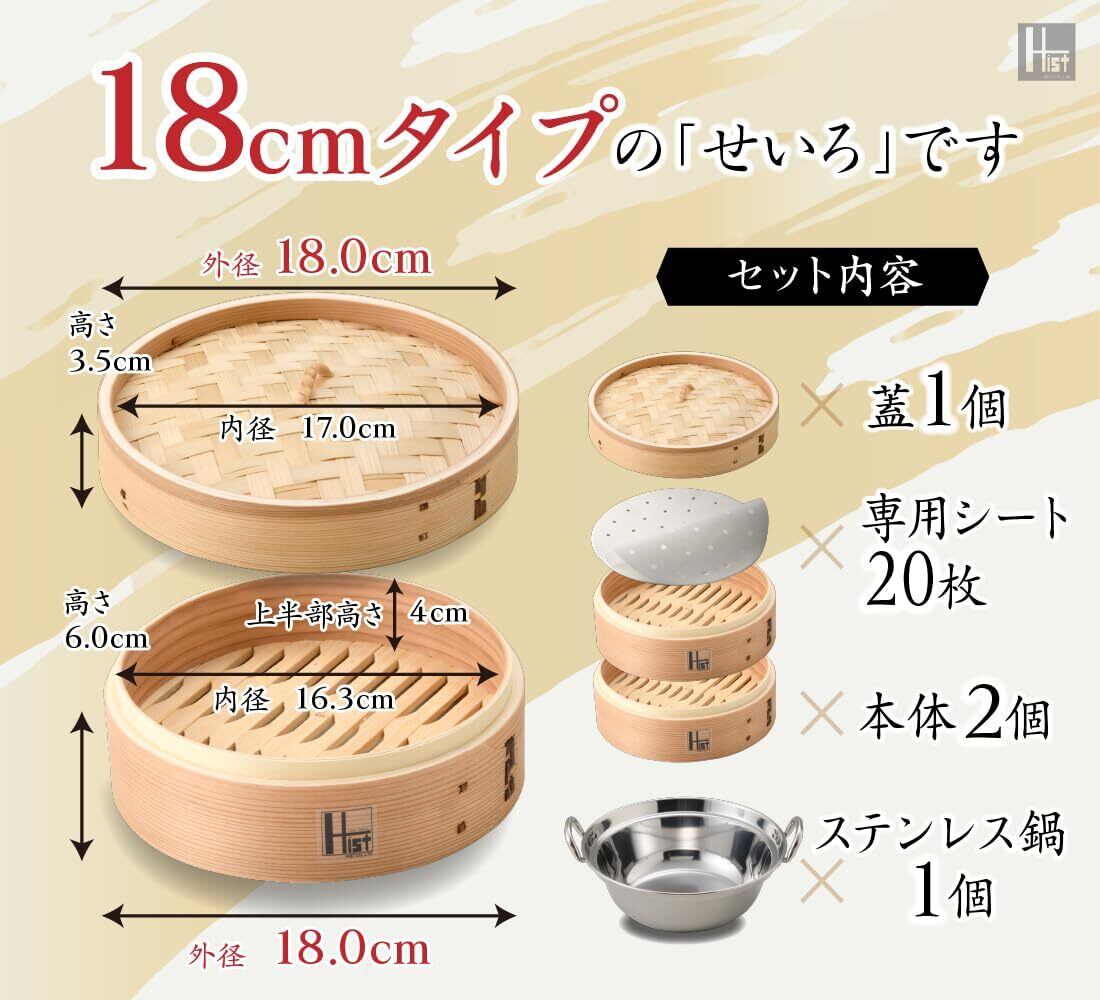 Hist

18cmタイプの「せいろ」です

外径 18.0cm

高さ 3.5cm

内径 17.0cm

高さ 6.0cm

上半部高さ 4cm

内径 16.3cm

Hist

外径 18.0cm

セット内容

× 蓋1個

× 専用シート 20枚

Hist

Hist

× 本体2個

ステンレス鍋 × 1個