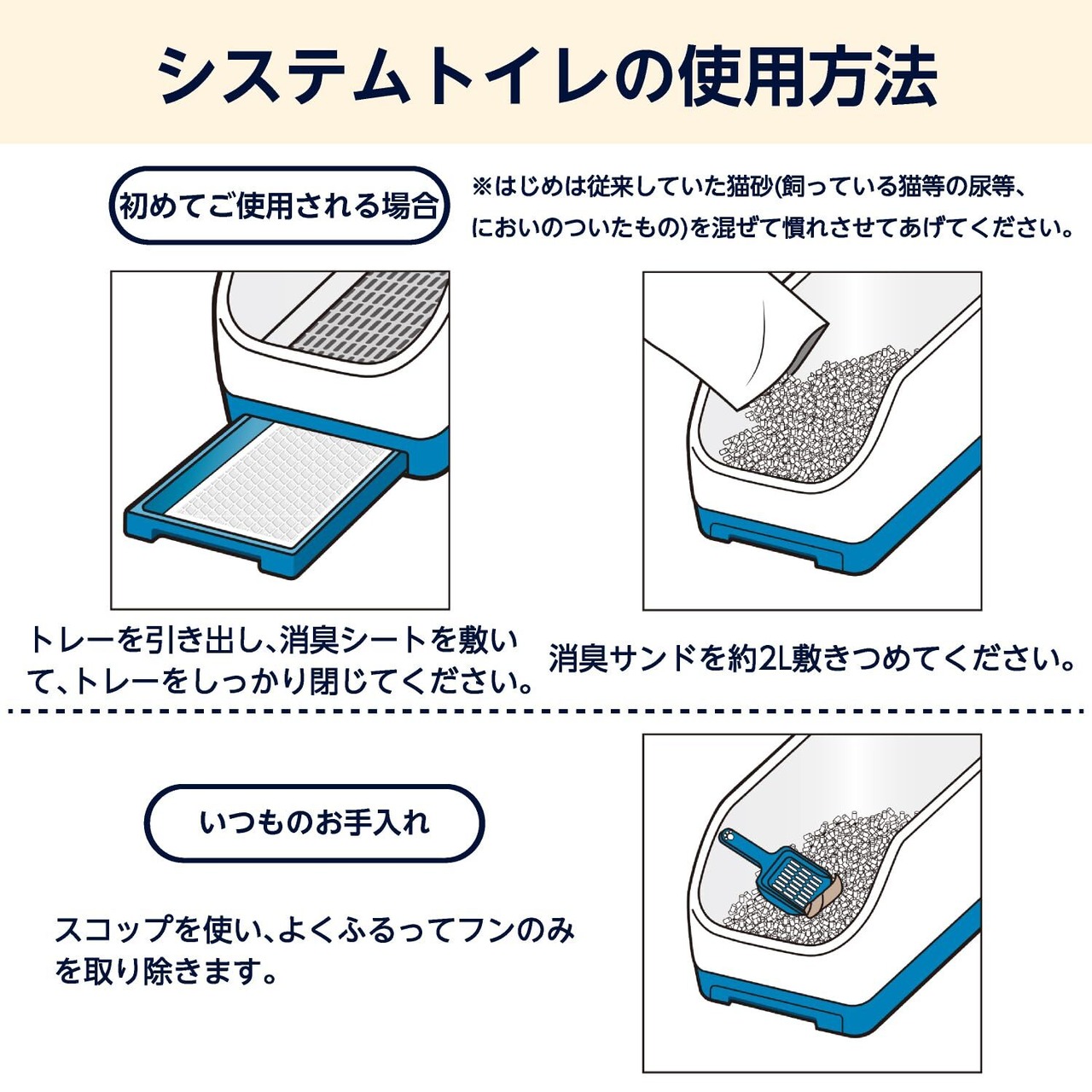 システムトイレの使用方法

初めてご使用される場合

※はじめは従来していた猫砂(飼っている猫等の尿等、においのついたもの)を混ぜて慣れさせてあげてください。

トレーを引き出し、消臭シートを敷いて、トレーをしっかり閉じてください。

消臭サンドを約2L敷きつめてください。

いつものお手入れ

スコップを使い、よくふるってフンのみを取り除きます。