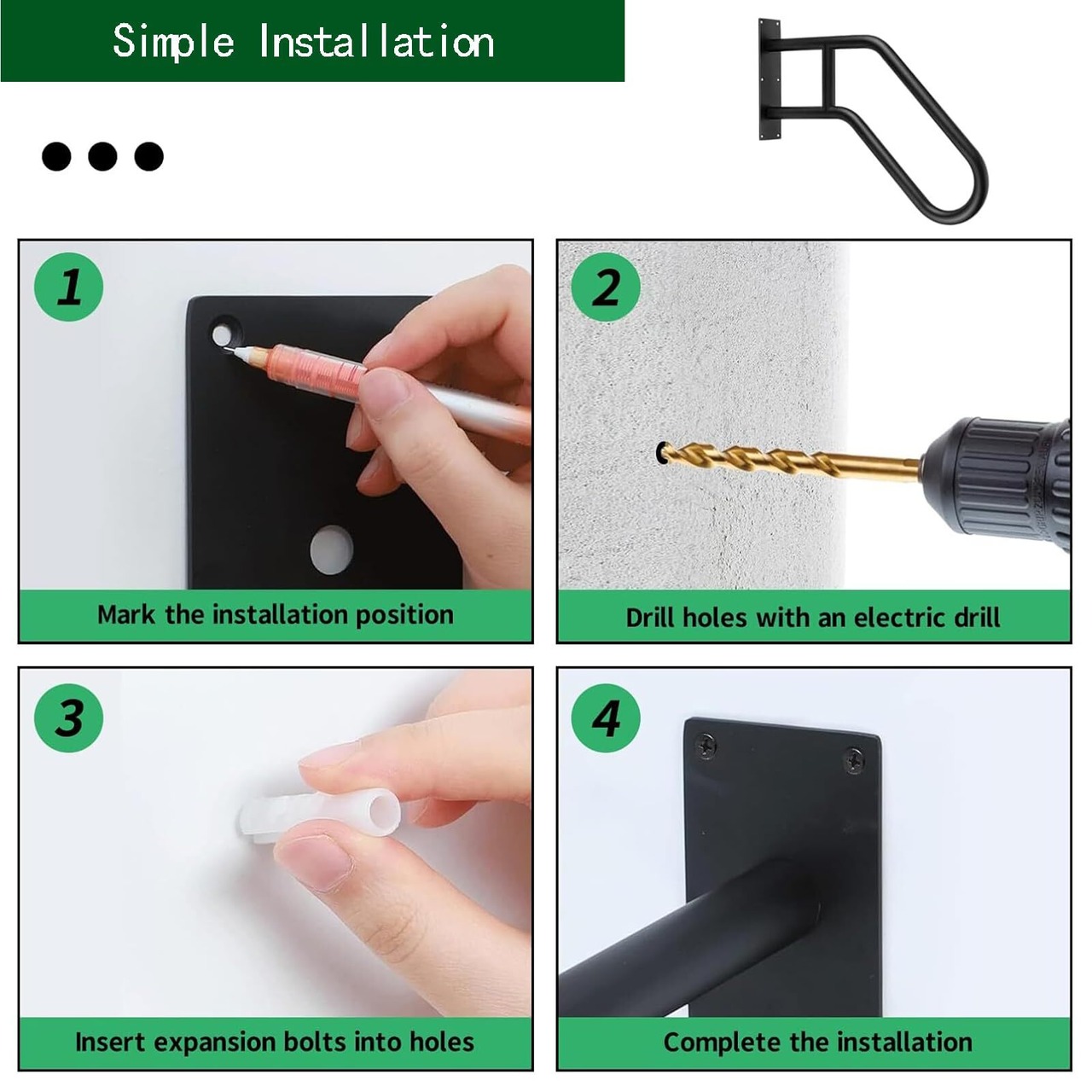 Simple Installation

1

Mark the installation position

2

Drill holes with an electric drill

3

Insert expansion bolts into holes

4

Complete the installation