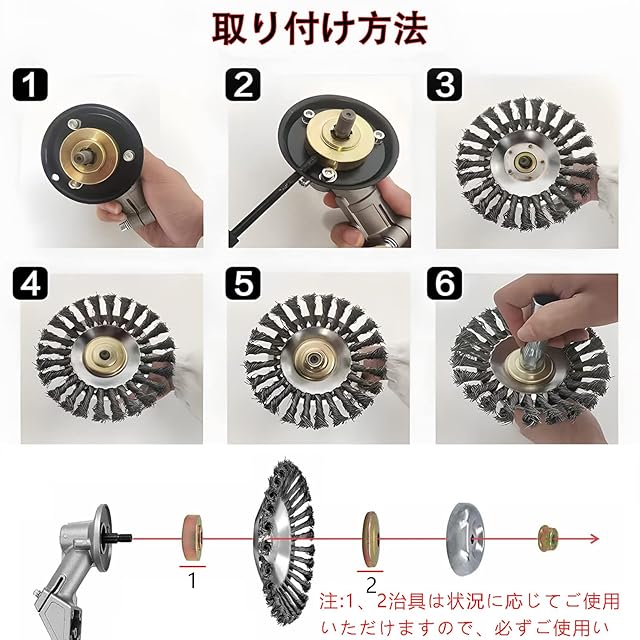 取り付け方法

1

2

3

4

5

6

1

2

注:1、2治具は状況に応じてご使用いただけますので、必ずご使用い