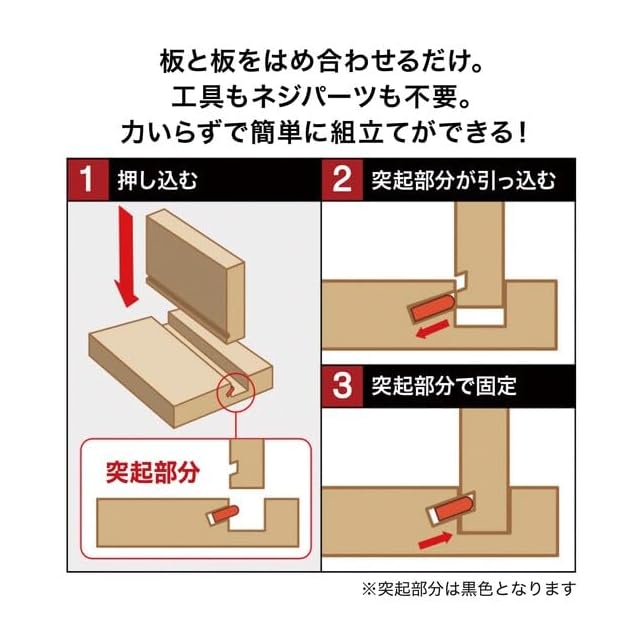 板と板をはめ合わせるだけ。
工具もネジパーツも不要。
力いらずで簡単に組立てができる！

1 押し込む

突起部分

2 突起部分が引っ込む

3 突起部分で固定

※突起部分は黒色となります