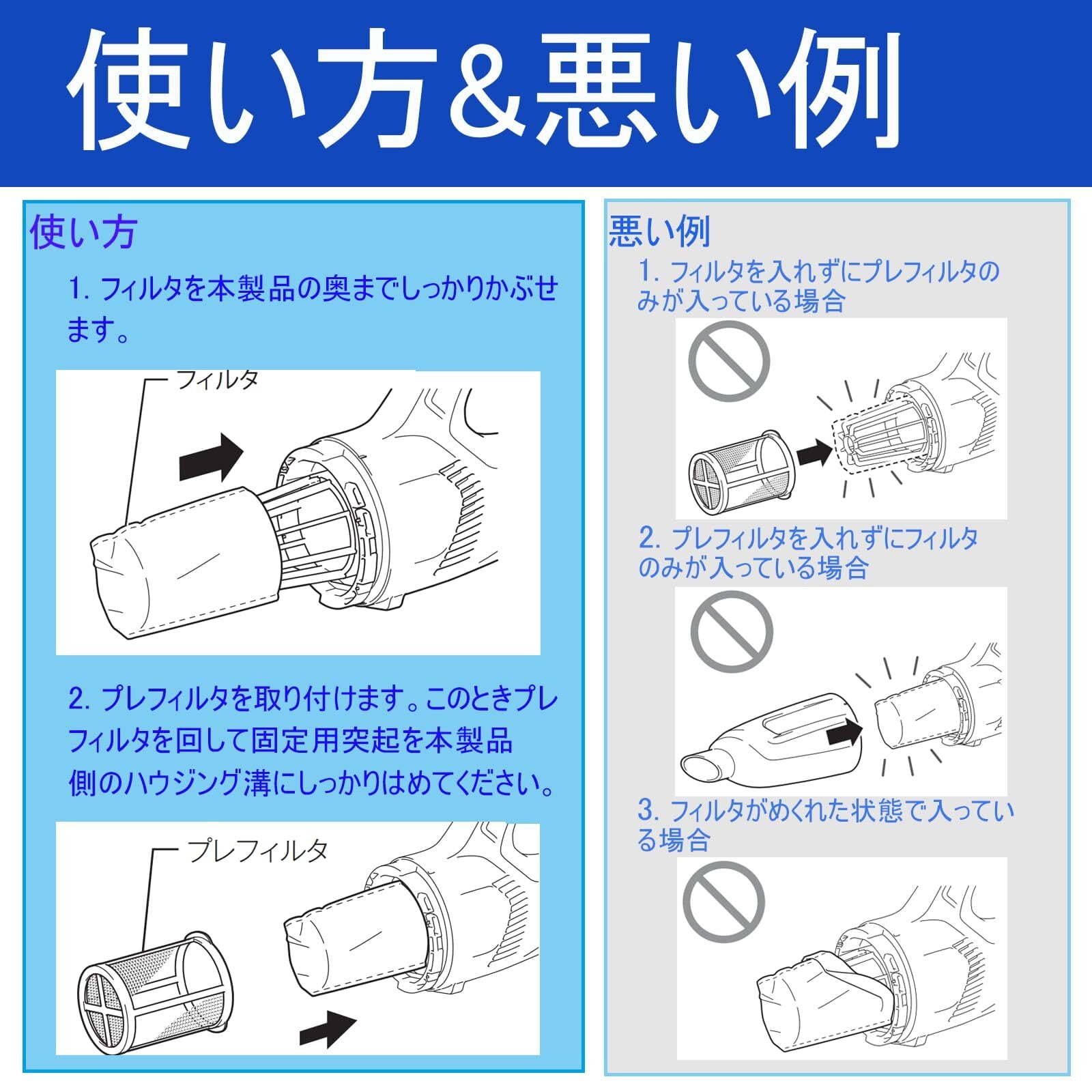 使い方&悪い例

使い方

1. フィルタを本製品の奥までしっかりかぶせます。

フィルタ

2. プレフィルタを取り付けます。このときプレフィルタを回して固定用突起を本製品側のハウジング溝にしっかりはめてください。

プレフィルタ

悪い例

1. フィルタを入れずにプレフィルタのみが入っている場合

2. プレフィルタを入れずにフィルタのみが入っている場合

3. フィルタがめくれた状態で入っている場合