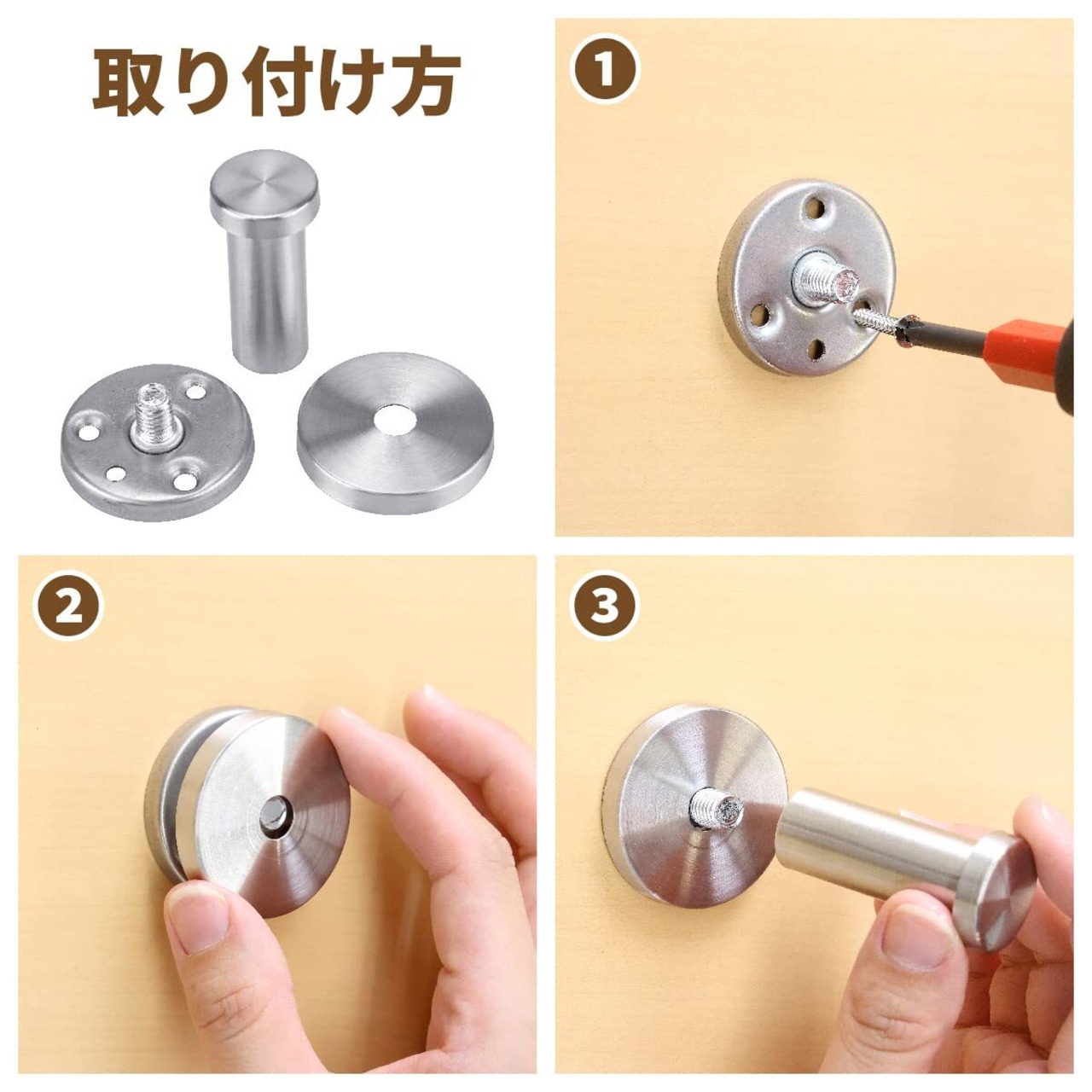 取り付け方

1

2

3