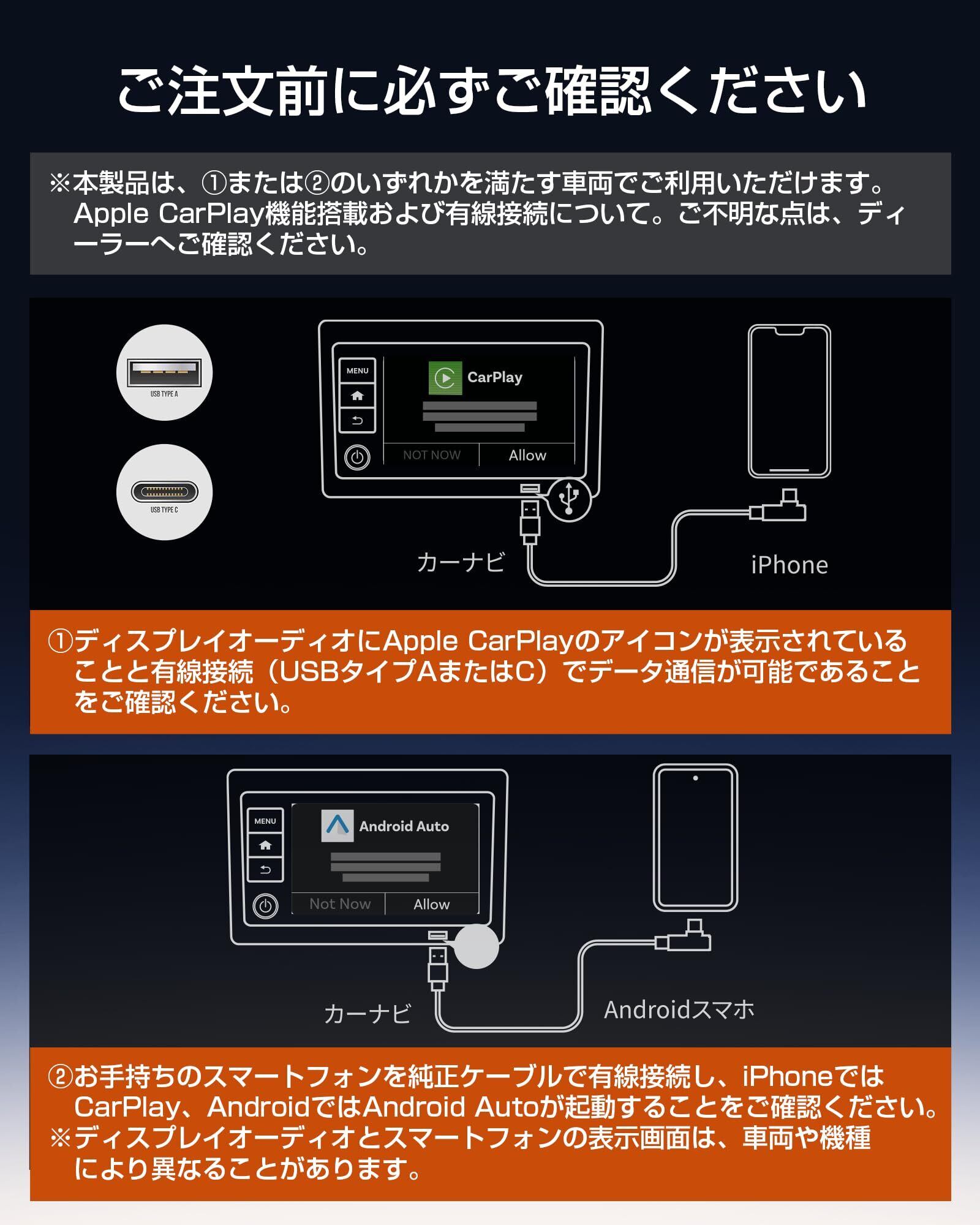 ご注文前に必ずご確認ください

※本製品は、①または②のいずれかを満たす車両でご利用いただけます。Apple CarPlay機能搭載および有線接続について。ご不明な点は、ディーラーへご確認ください。

USB TYPE A

USB TYPE C

MENU

CarPlay

NOT NOW

Allow

カーナビ

iPhone

①ディスプレイオーディオにApple CarPlayのアイコンが表示されていることと有線接続（USBタイプAまたはC）でデータ通信が可能であることをご確認ください。

MENU

Android Auto

Not Now

Allow

カーナビ

Androidスマホ

②お手持ちのスマートフォンを純正ケーブルで有線接続し、iPhoneではCarPlay、AndroidではAndroid Autoが起動することをご確認ください。
※ディスプレイオーディオとスマートフォンの表示画面は、車両や機種により異なることがあります。