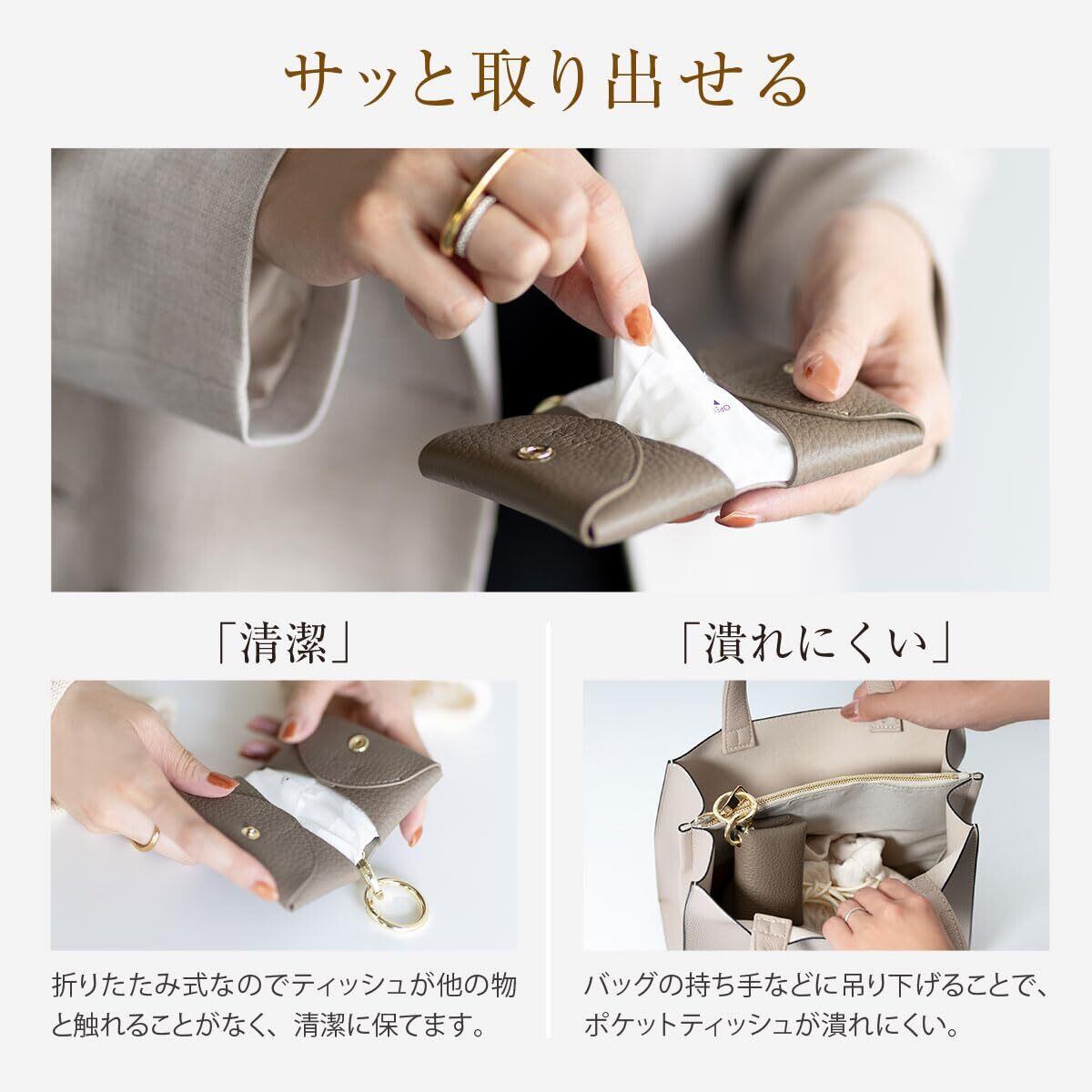 サッと取り出せる

「清潔」

折りたたみ式なのでティッシュが他の物と触れることがなく、清潔に保てます。

「潰れにくい」

バッグの持ち手などに吊り下げることで、ポケットティッシュが潰れにくい。