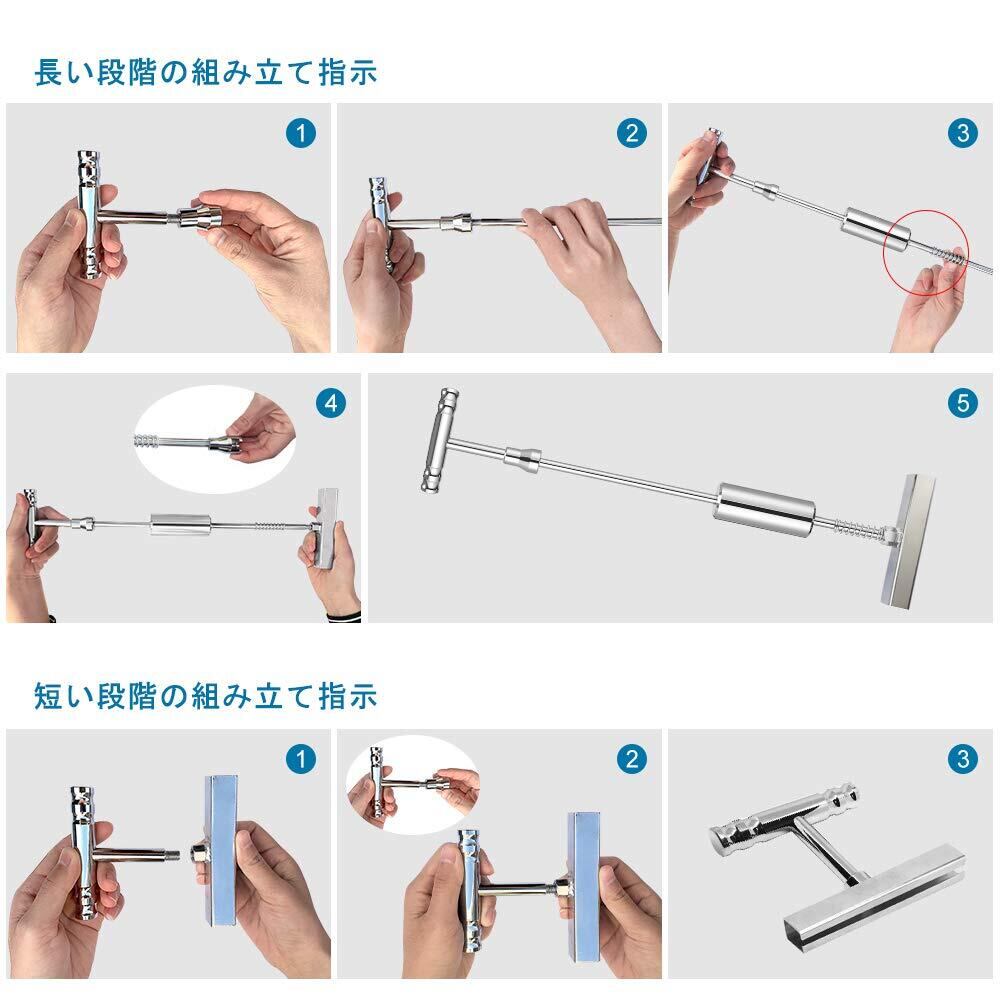 長い段階の組み立て指示

1

2

3

4

5

短い段階の組み立て指示

1

2

3