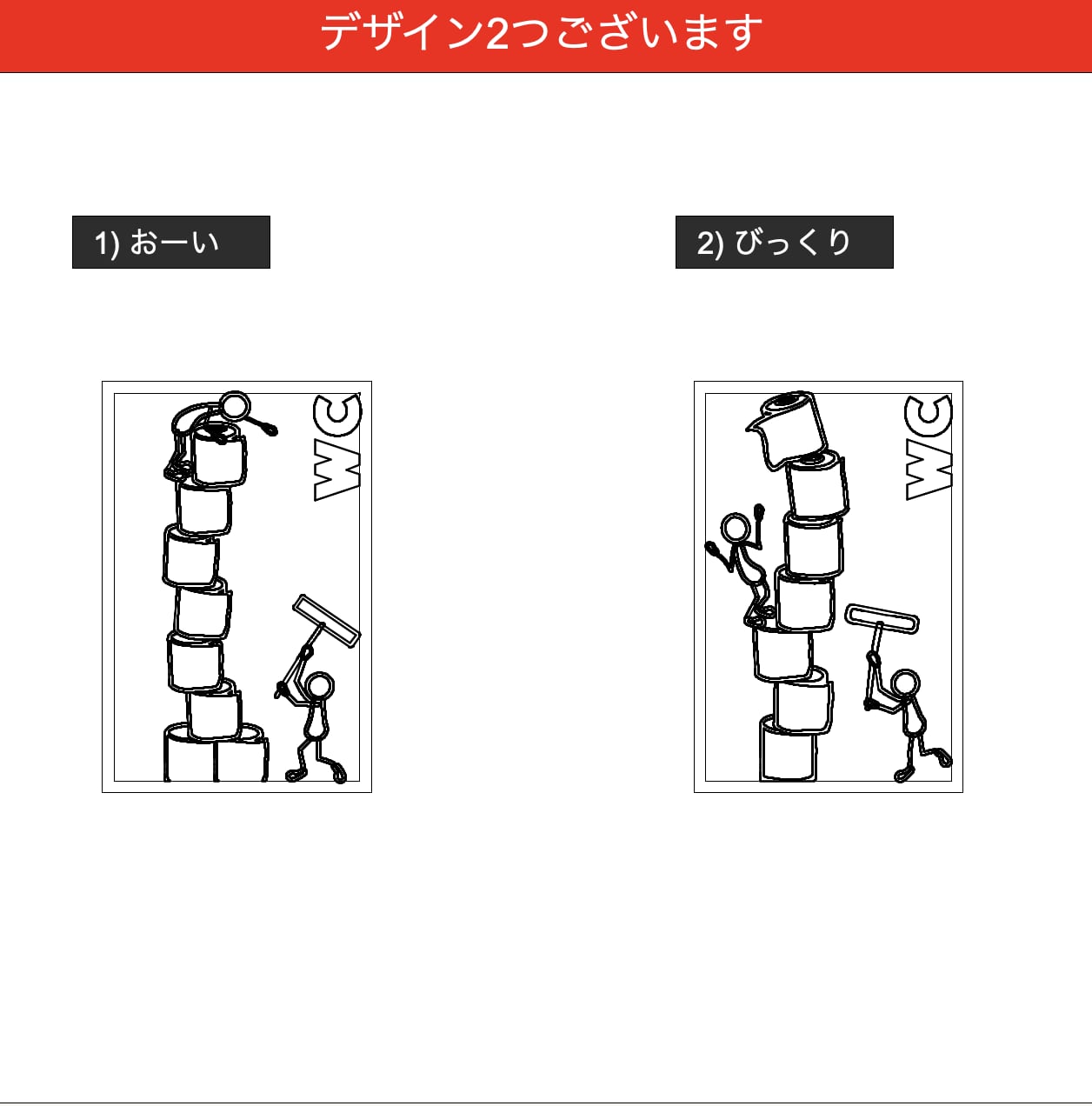 デザイン2つございます

1) おーい

WC

2) びっくり

WC