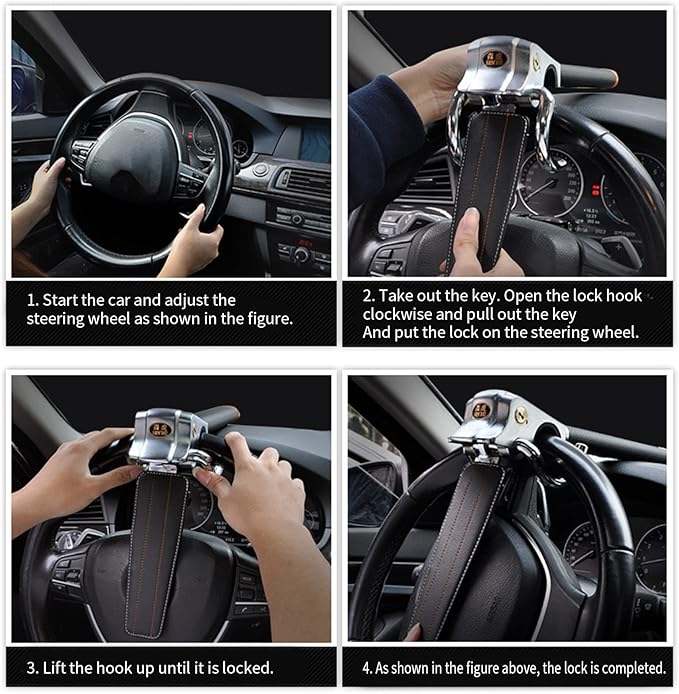 1. Start the car and adjust the steering wheel as shown in the figure.

2. Take out the key. Open the lock hook clockwise and pull out the key
And put the lock on the steering wheel.

3. Lift the hook up until it is locked.

4. As shown in the figure above, the lock is completed.