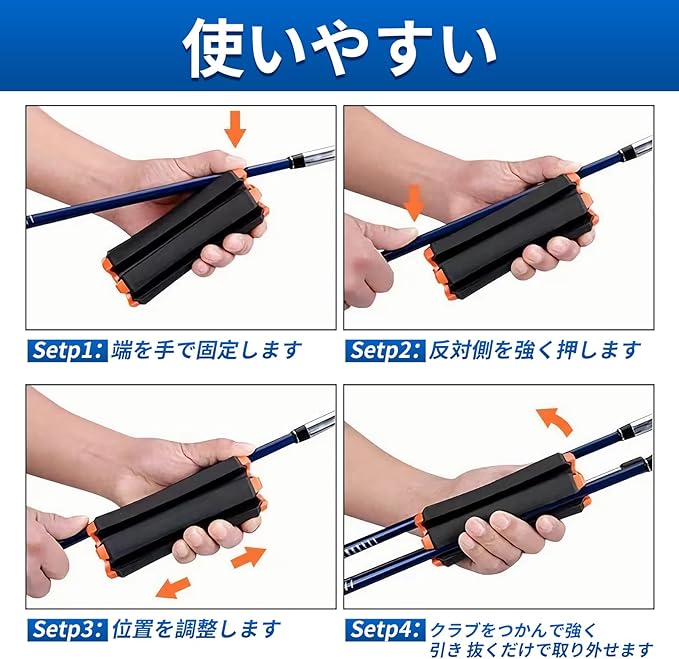 使いやすい

Setp1: 端を手で固定します

Setp2: 反対側を強く押します

Setp3: 位置を調整します

Setp4: クラブをつかんで強く引き 抜くだけで取り外せます