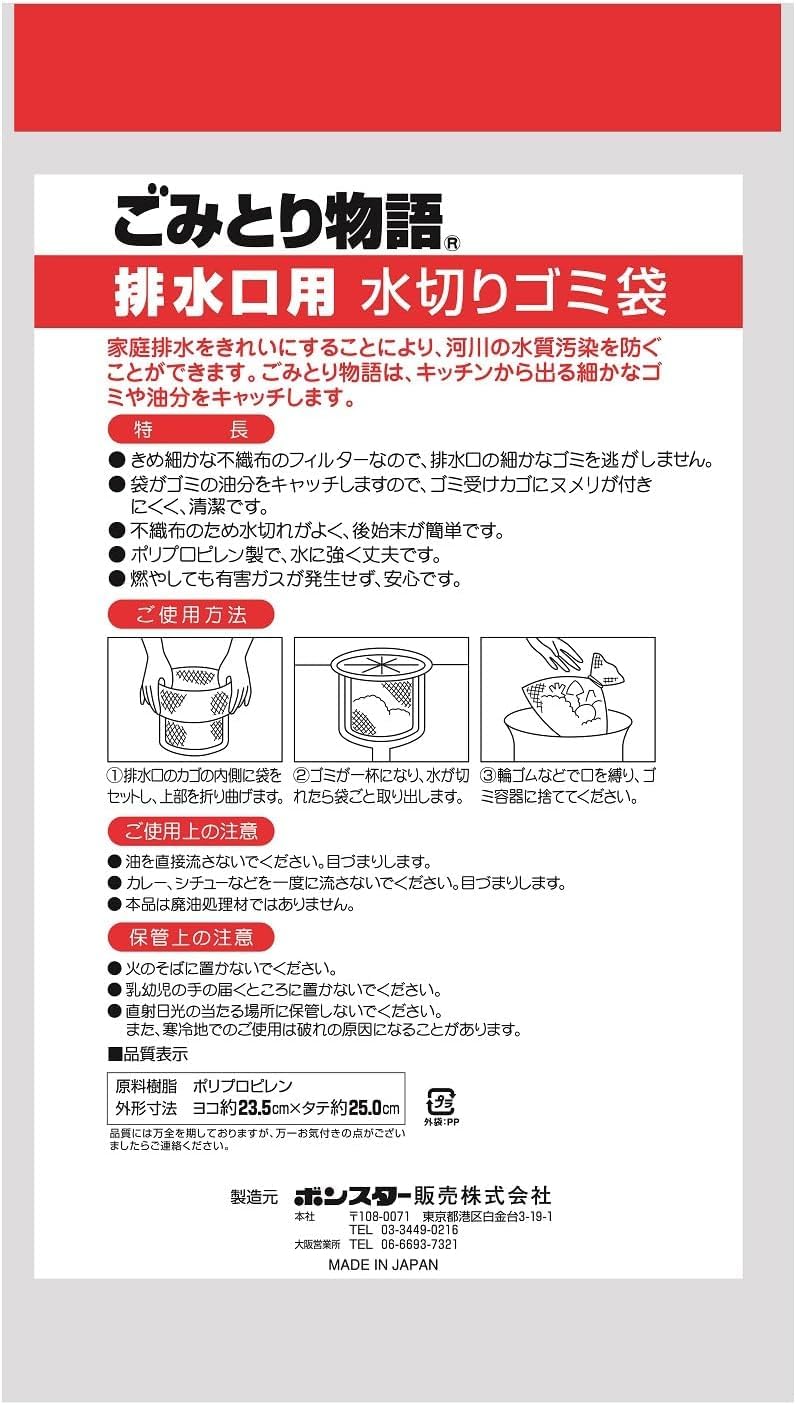 ごみとり物語®

排水口用　水切りゴミ袋

家庭排水をきれいにすることにより、河川の水質汚染を防ぐことができます。ごみとり物語は、キッチンから出る細かなゴミや油分をキャッチします。

特　長

● きめ細かな不織布のフィルターなので、排水口の細かなゴミを逃がしません。
● 袋がゴミの油分をキャッチしますので、ゴミ受けカゴにヌメリが付きにくく、清潔です。
● 不織布のため水切れがよく、後始末が簡単です。
● ポリプロピレン製で、水に強く丈夫です。
● 燃やしても有害ガスが発生せず、安心です。

ご使用方法

①排水口のカゴの内側に袋をセットし、上部を折り曲げます。
②ゴミが一杯になり、水が切れたら袋ごと取り出します。
③輪ゴムなどで口を縛り、ゴミ容器に捨ててください。

ご使用上の注意

● 油を直接流さないでください。目づまりします。
● カレー、シチューなどを一度に流さないでください。目づまりします。
● 本品は廃油処理材ではありません。

保管上の注意

● 火のそばに置かないでください。
● 乳幼児の手の届くところに置かないでください。
● 直射日光の当たる場所に保管しないでください。また、寒冷地でのご使用は破れの原因になることがあります。

■品質表示

| 原料樹脂 | ポリプロピレン |
|---|---|
| 外形寸法 | ヨコ約23.5cm×タテ約25.0cm |

プラ
外袋:PP

品質には万全を期しておりますが、万一お気付きの点がございましたらご連絡ください。

製造元　ボンスター販売株式会社
本社　〒108-0071　東京都港区白金台3-19-1
TEL　03-3449-0216
大阪営業所　TEL　06-6693-7321
MADE IN JAPAN