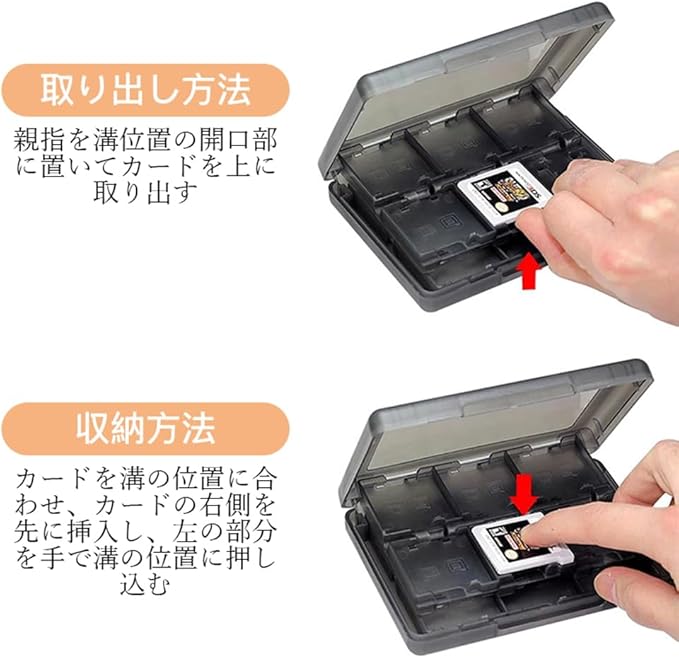 取り出し方法

親指を溝位置の開口部に置いてカードを上に取り出す

収納方法

カードを溝の位置に合わせ、カードの右側を先に挿入し、左の部分を手で溝の位置に押し込む